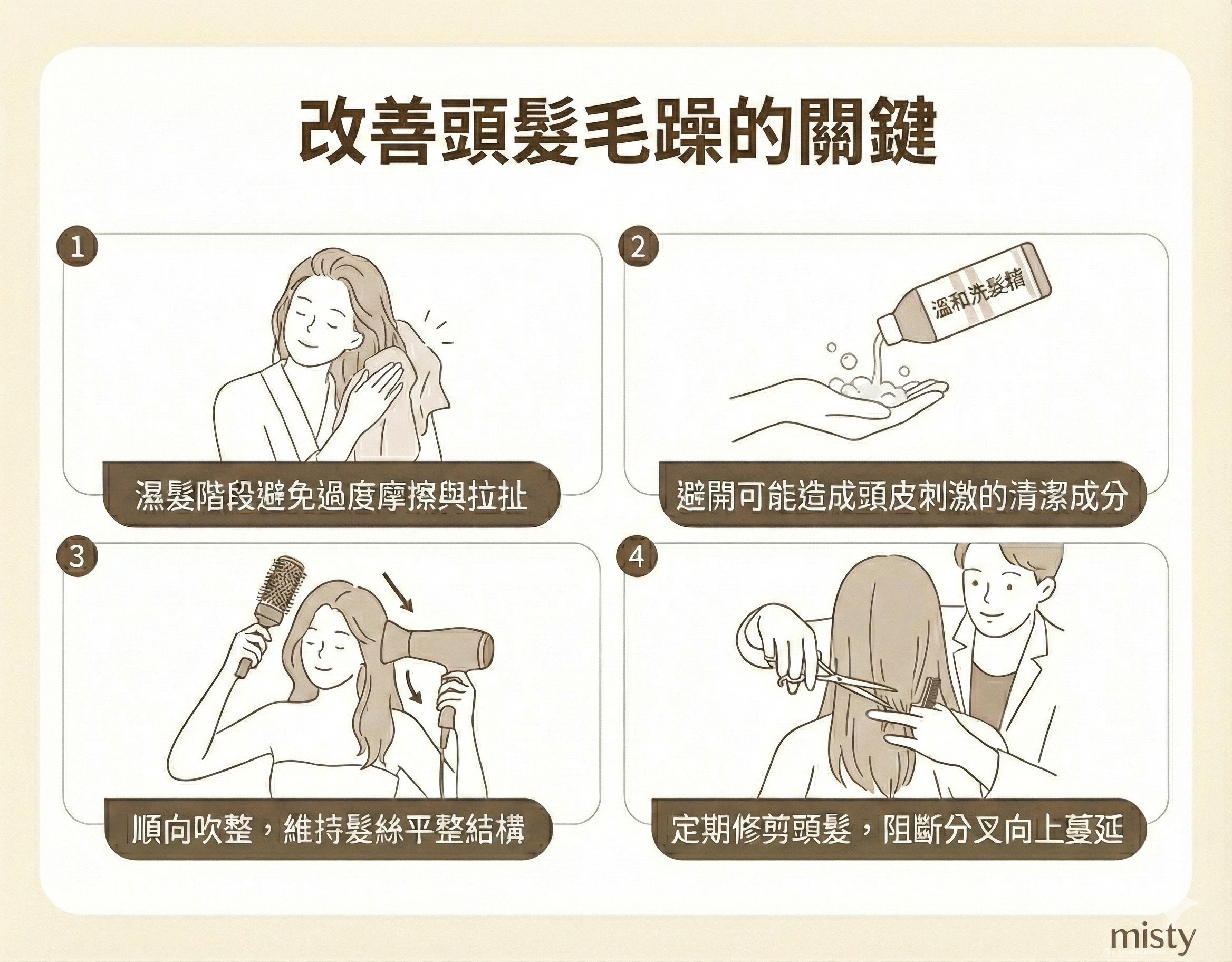 改善頭髮毛躁的關鍵

1

濕髮階段避免過度摩擦與拉扯

2

溫和洗髮精

避開可能造成頭皮刺激的清潔成分

3

順向吹整，維持髮絲平整結構

4

定期修剪頭髮，阻斷分叉向上蔓延

misty