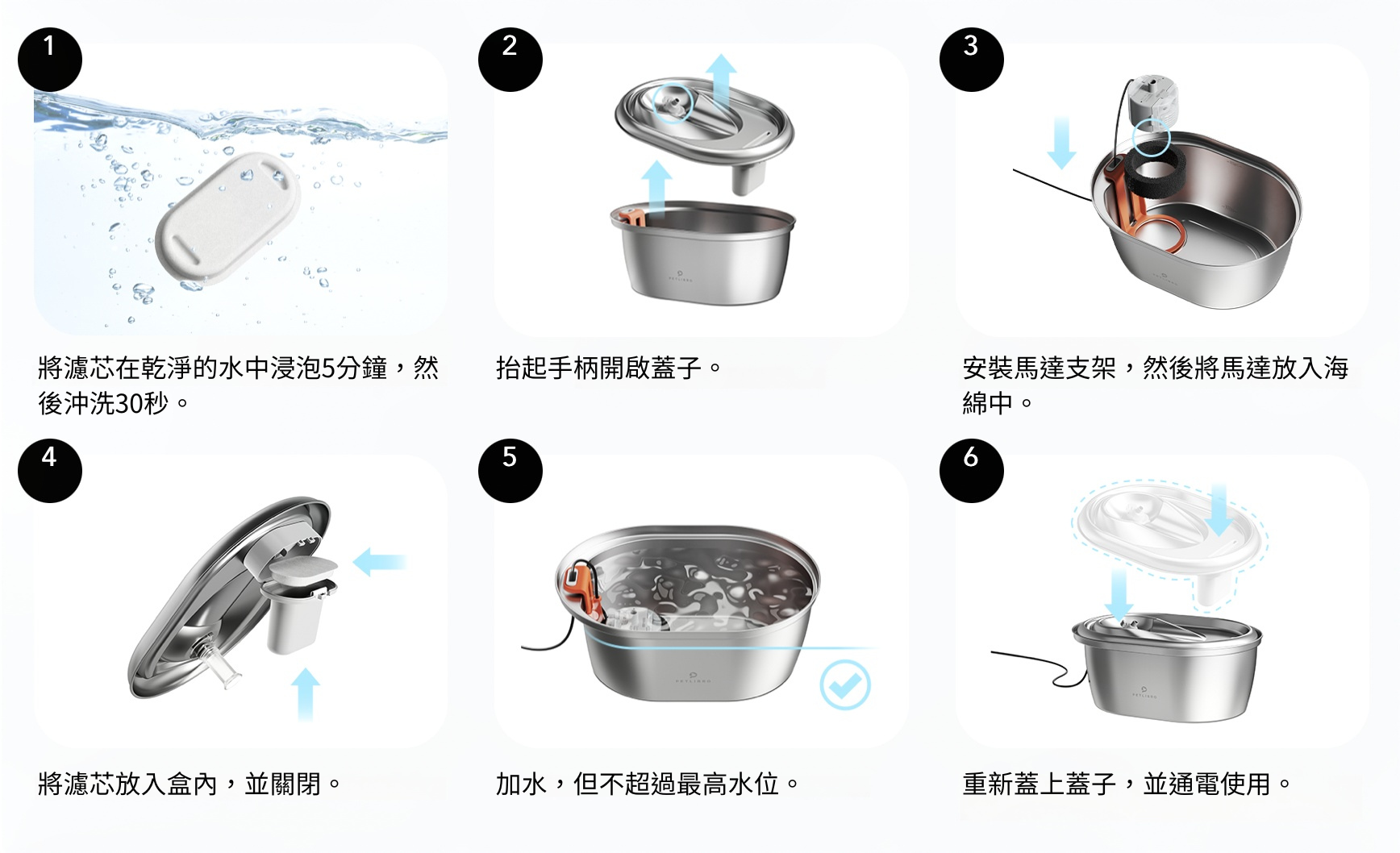 1

將濾芯在乾淨的水中浸泡5分鐘，然後沖洗30秒。

2

抬起手柄開啟蓋子。

3

安裝馬達支架，然後將馬達放入海綿中。

4

將濾芯放入盒內，並關閉。

5

加水，但不超過最高水位。

6

重新蓋上蓋子，並通電使用。