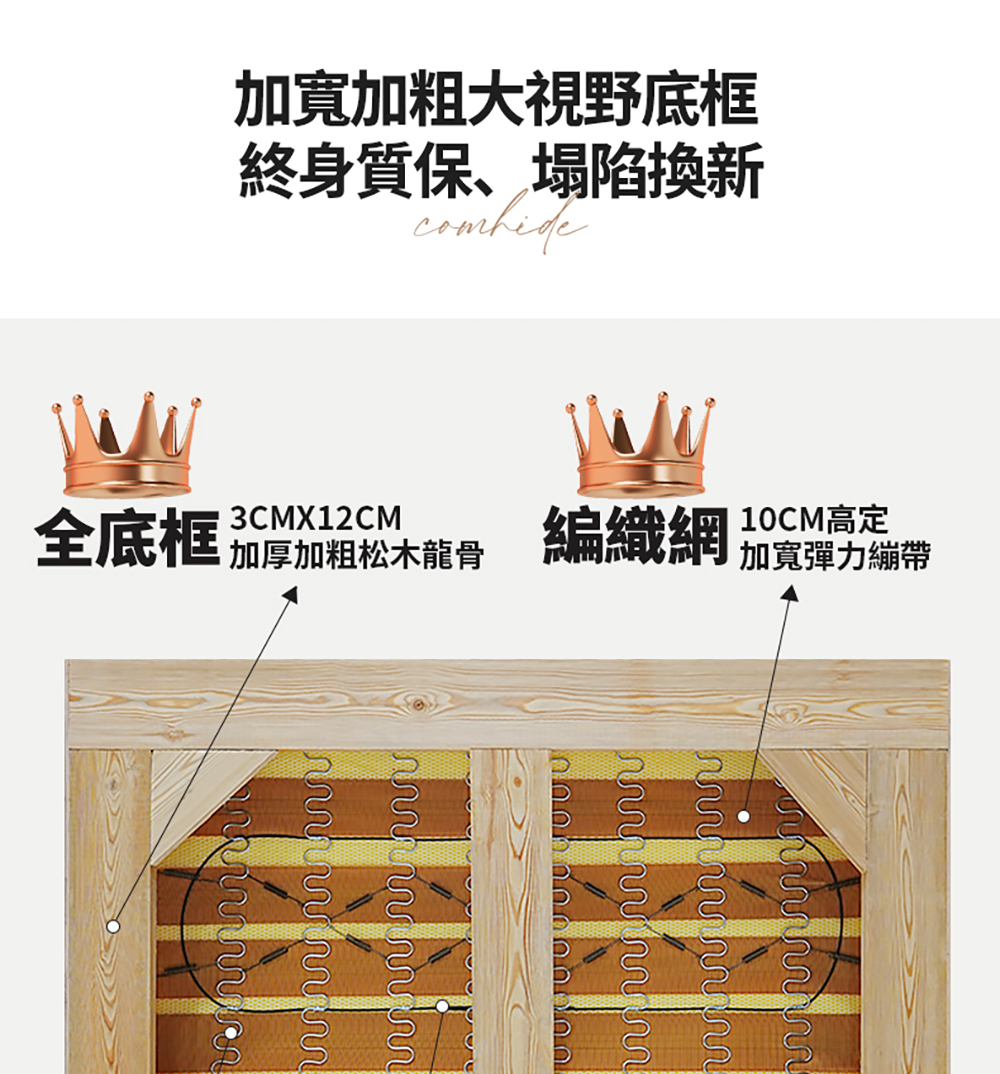 加寬加粗大視野底框
終身質保、塌陷換新
comhide

全底框 3CMX12CM
加厚加粗松木龍骨

編織網 10CM高定
加寬彈力繃帶