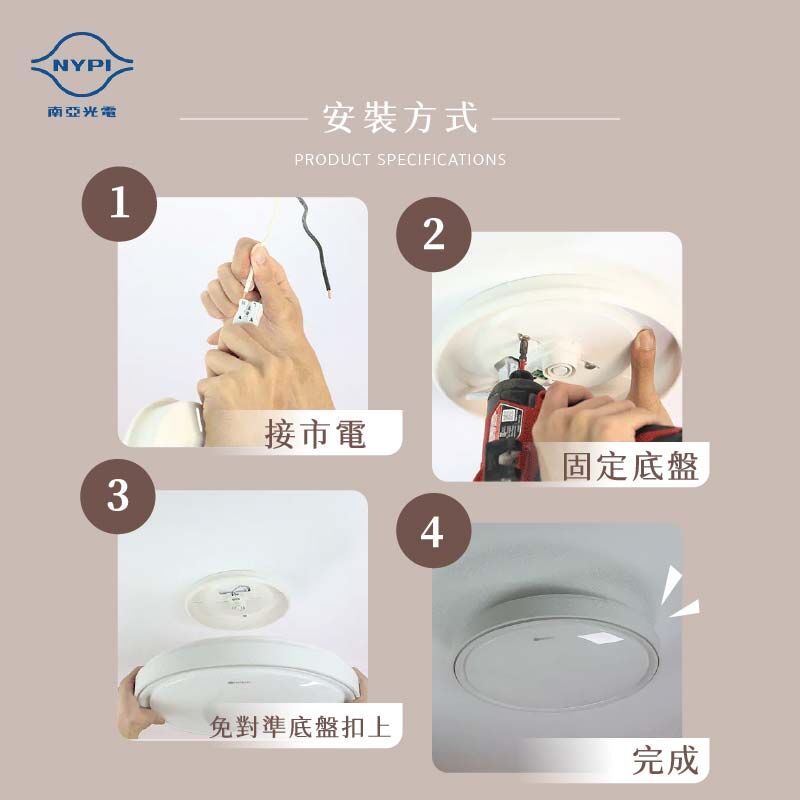 NYPI
南亞光電

安裝方式
PRODUCT SPECIFICATIONS

1
接市電

2
固定底盤

3
免對準底盤扣上

4
完成