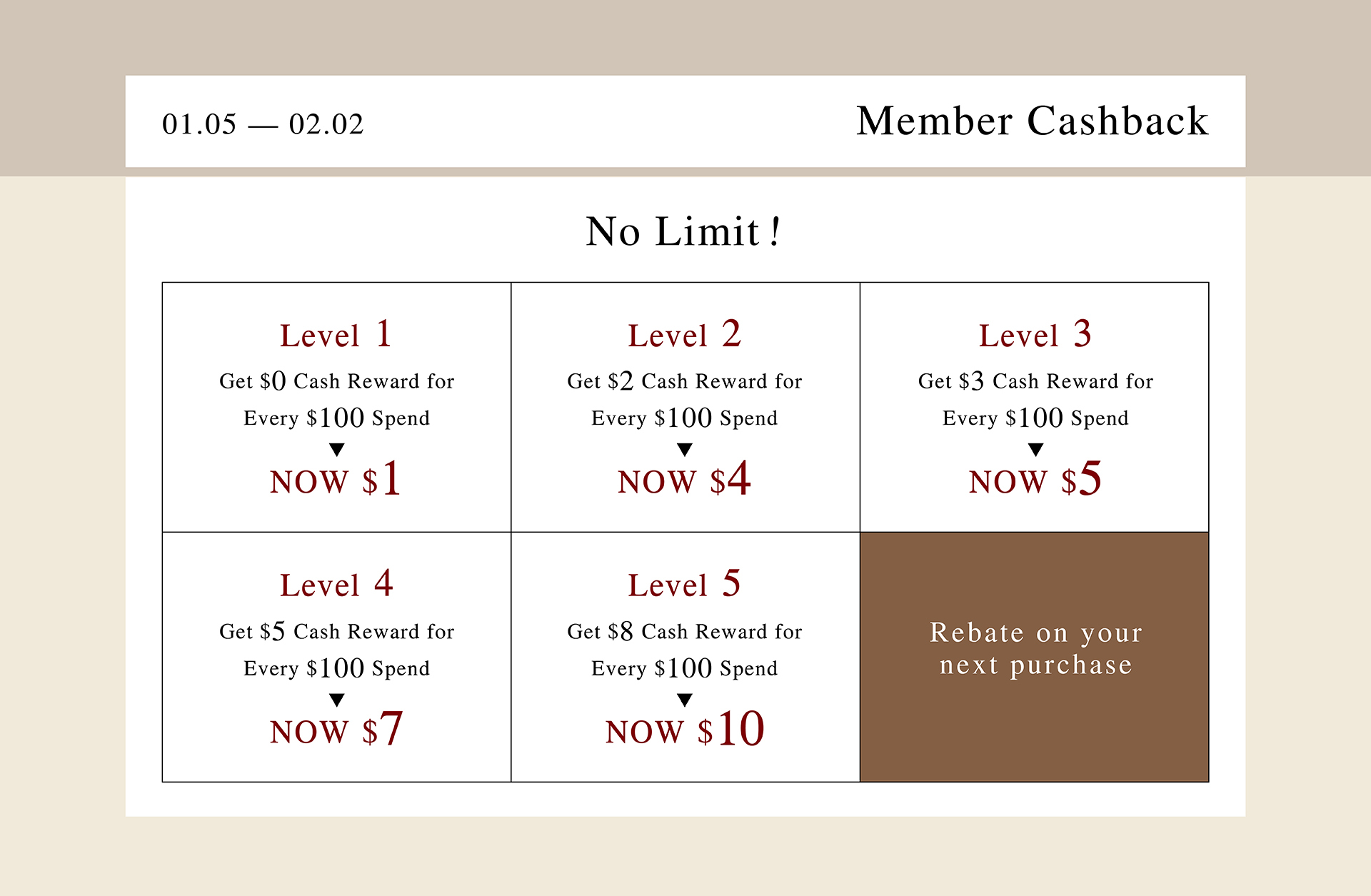 01.05 — 02.02

Member Cashback

No Limit!

Level 1

Get $0 Cash Reward for Every $100 Spend

▼

NOW $1

Level 2

Get $2 Cash Reward for Every $100 Spend

▼

NOW $4

Level 3

Get $3 Cash Reward for Every $100 Spend

▼

NOW $5

Level 4

Get $5 Cash Reward for Every $100 Spend

▼

NOW $7

Level 5

Get $8 Cash Reward for Every $100 Spend

▼

NOW $10

Rebate on your next purchase