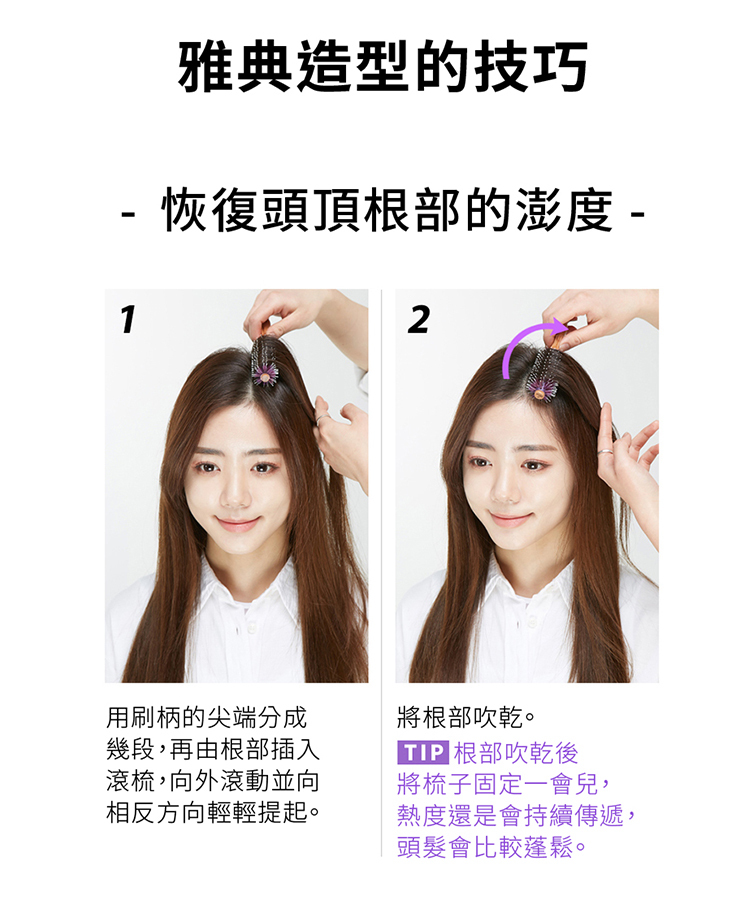 雅典造型的技巧

- 恢復頭頂根部的澎度 -

1

用刷柄的尖端分成幾段，再由根部插入滾梳，向外滾動並向相反方向輕輕提起。

2

將根部吹乾。

TIP 根部吹乾後將梳子固定一會兒，熱度還是會持續傳遞，頭髮會比較蓬鬆。