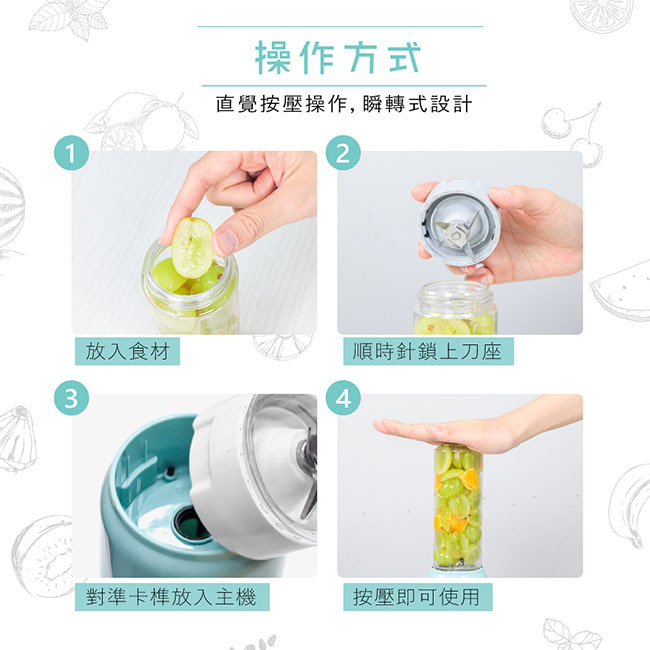 操作方式

直覺按壓操作, 瞬轉式設計

1

放入食材

2

順時針鎖上刀座

3

對準卡榫放入主機

4

按壓即可使用