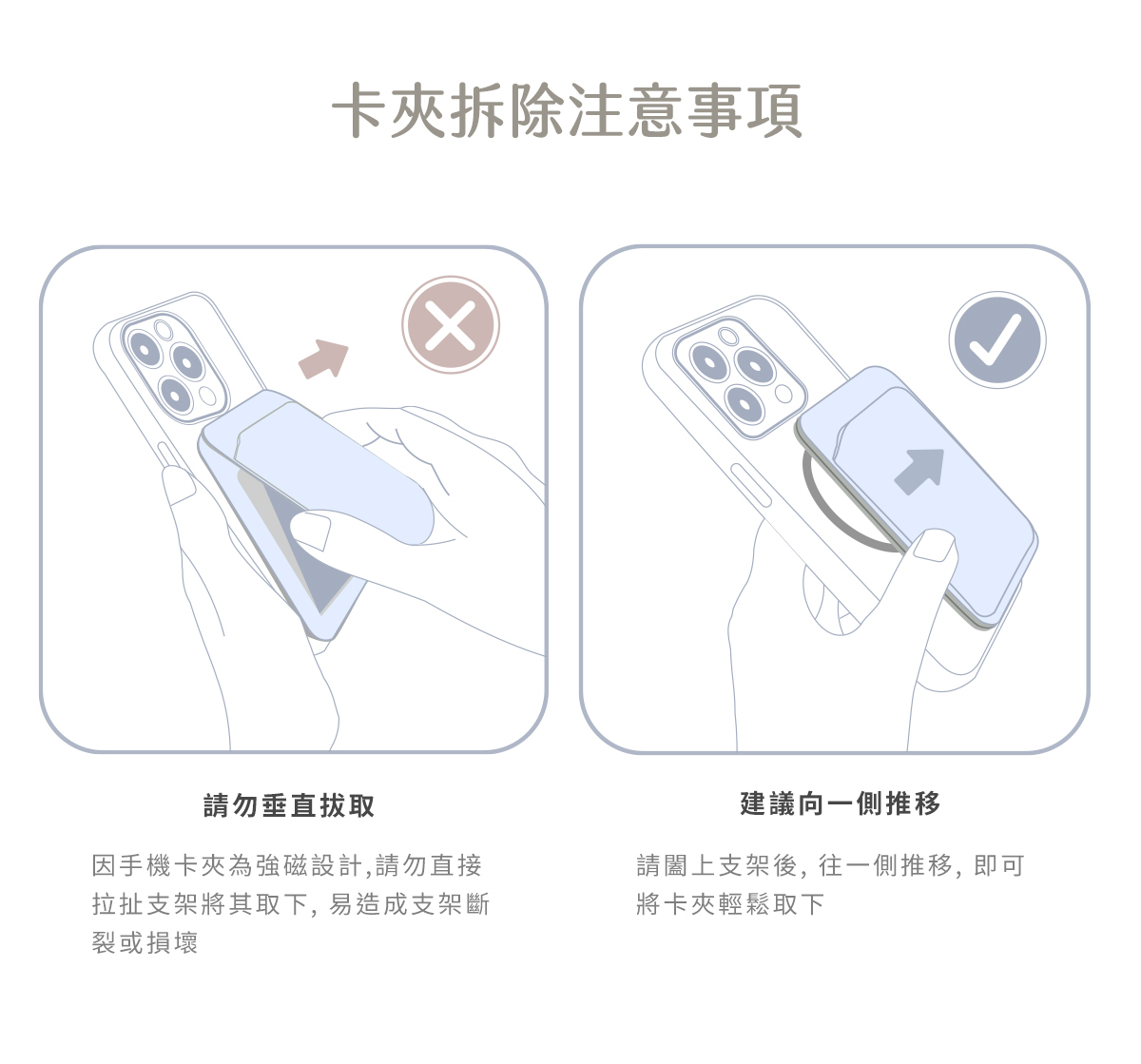 卡夾拆除注意事項

請勿垂直拔取

因手機卡夾為強磁設計,請勿直接拉扯支架將其取下, 易造成支架斷裂或損壞

建議向一側推移

請闔上支架後, 往一側推移, 即可將卡夾輕鬆取下