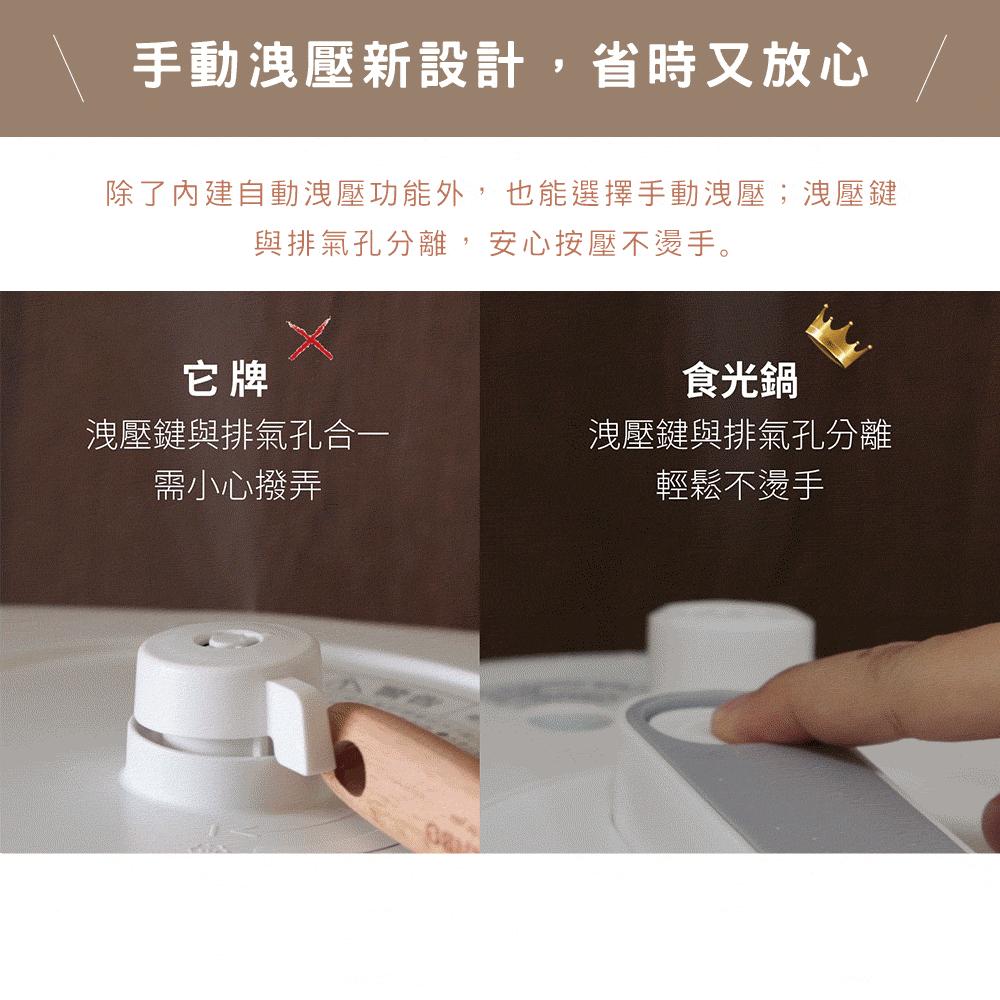 手動洩壓新設計，省時又放心

除了內建自動洩壓功能外，也能選擇手動洩壓；洩壓鍵與排氣孔分離，安心按壓不燙手。

它牌
洩壓鍵與排氣孔合一
需小心撥弄

食光鍋
洩壓鍵與排氣孔分離
輕鬆不燙手