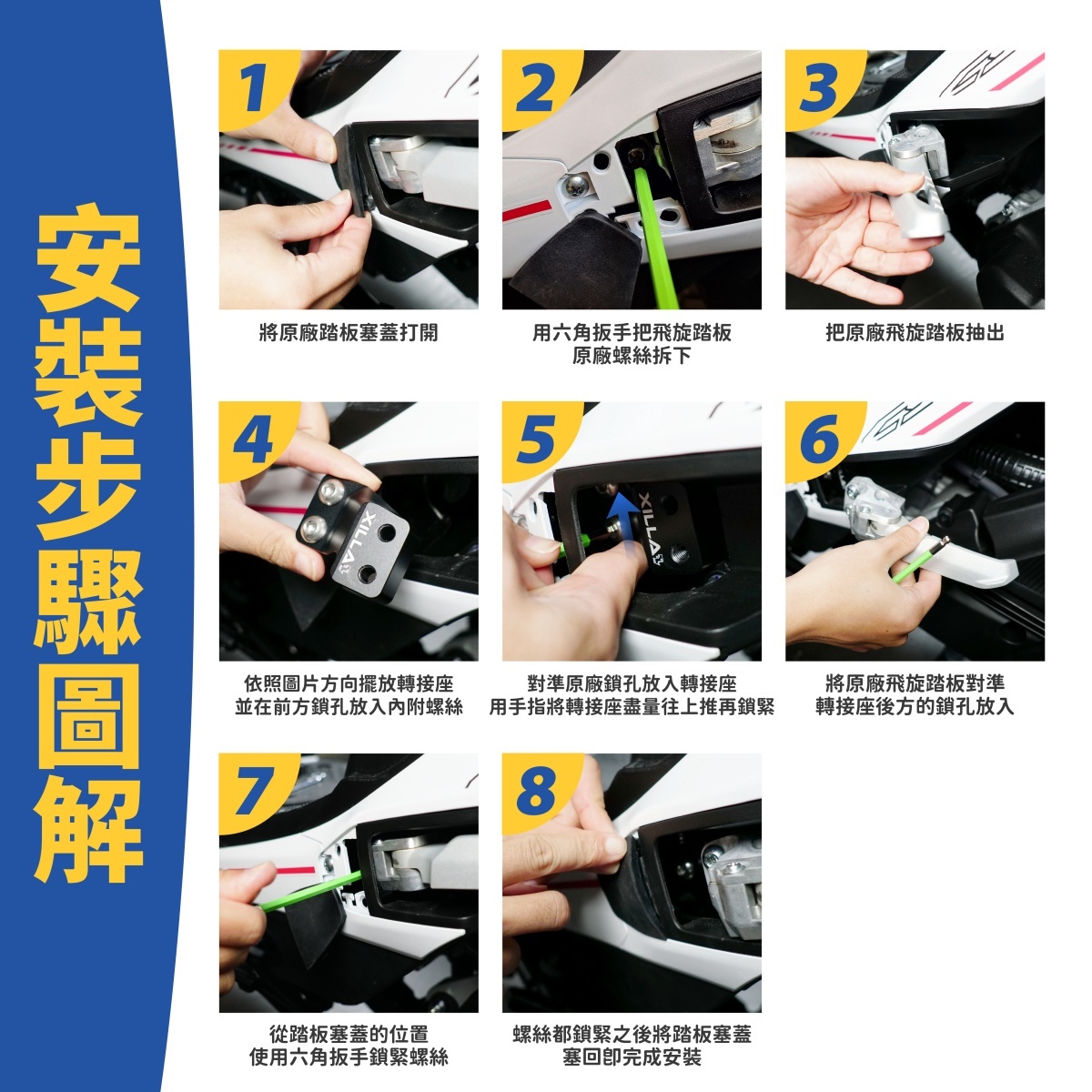 安裝步驟圖解

1
將原廠踏板塞蓋打開

2
用六角扳手把飛旋踏板原廠螺絲拆下

3
把原廠飛旋踏板抽出

4
XILLA
依照圖片方向擺放轉接座並在前方鎖孔放入內附螺絲

5
XILLA
對準原廠鎖孔放入轉接座用手指將轉接座盡量往上推再鎖緊

6
將原廠飛旋踏板對準轉接座後方的鎖孔放入

7
從踏板塞蓋的位置使用六角扳手鎖緊螺絲

8
螺絲都鎖緊之後將踏板塞蓋塞回即完成安裝