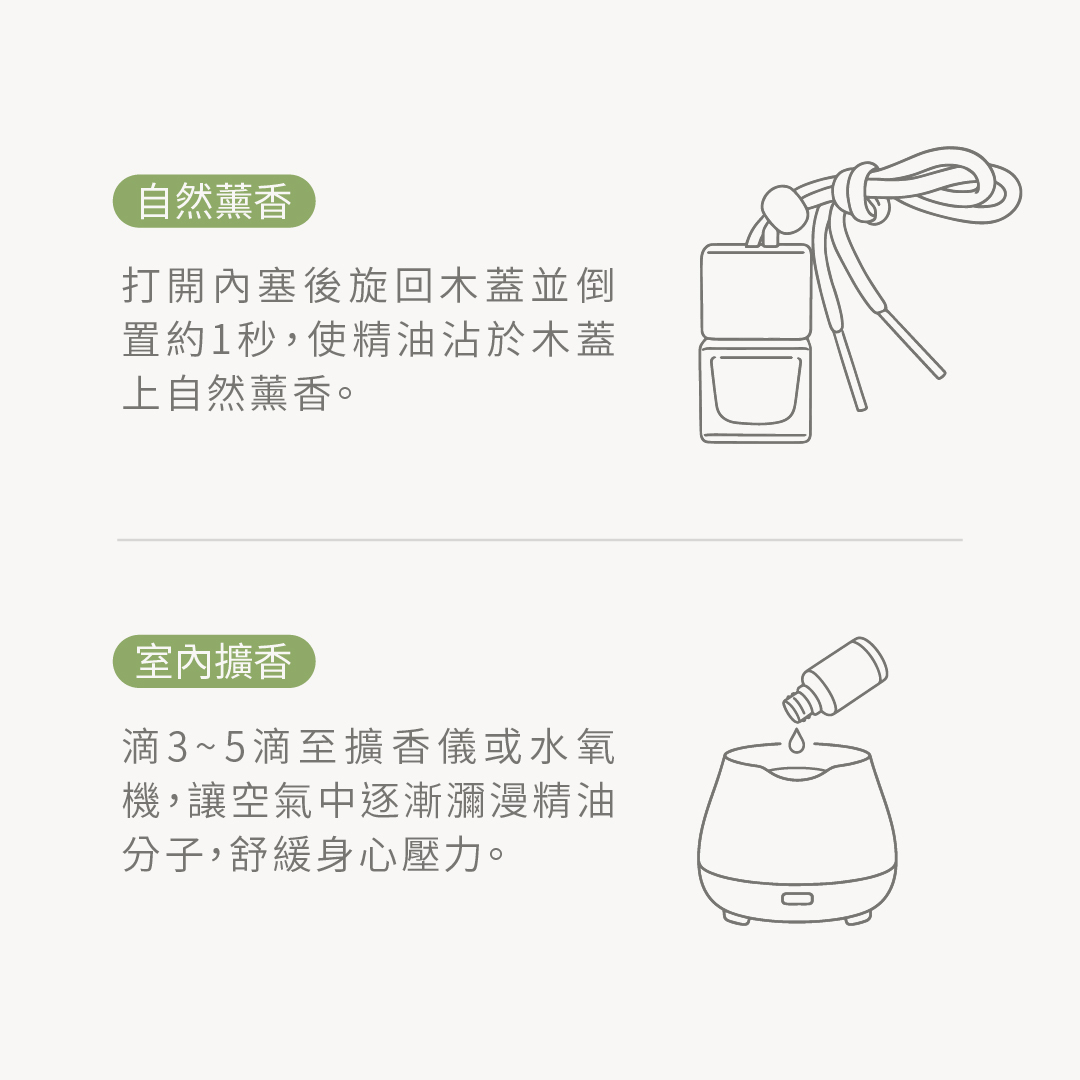 自然薰香

打開內塞後旋回木蓋並倒置約1秒，使精油沾於木蓋上自然薰香。

室內擴香

滴3~5滴至擴香儀或水氧機，讓空氣中逐漸瀰漫精油分子，舒緩身心壓力。