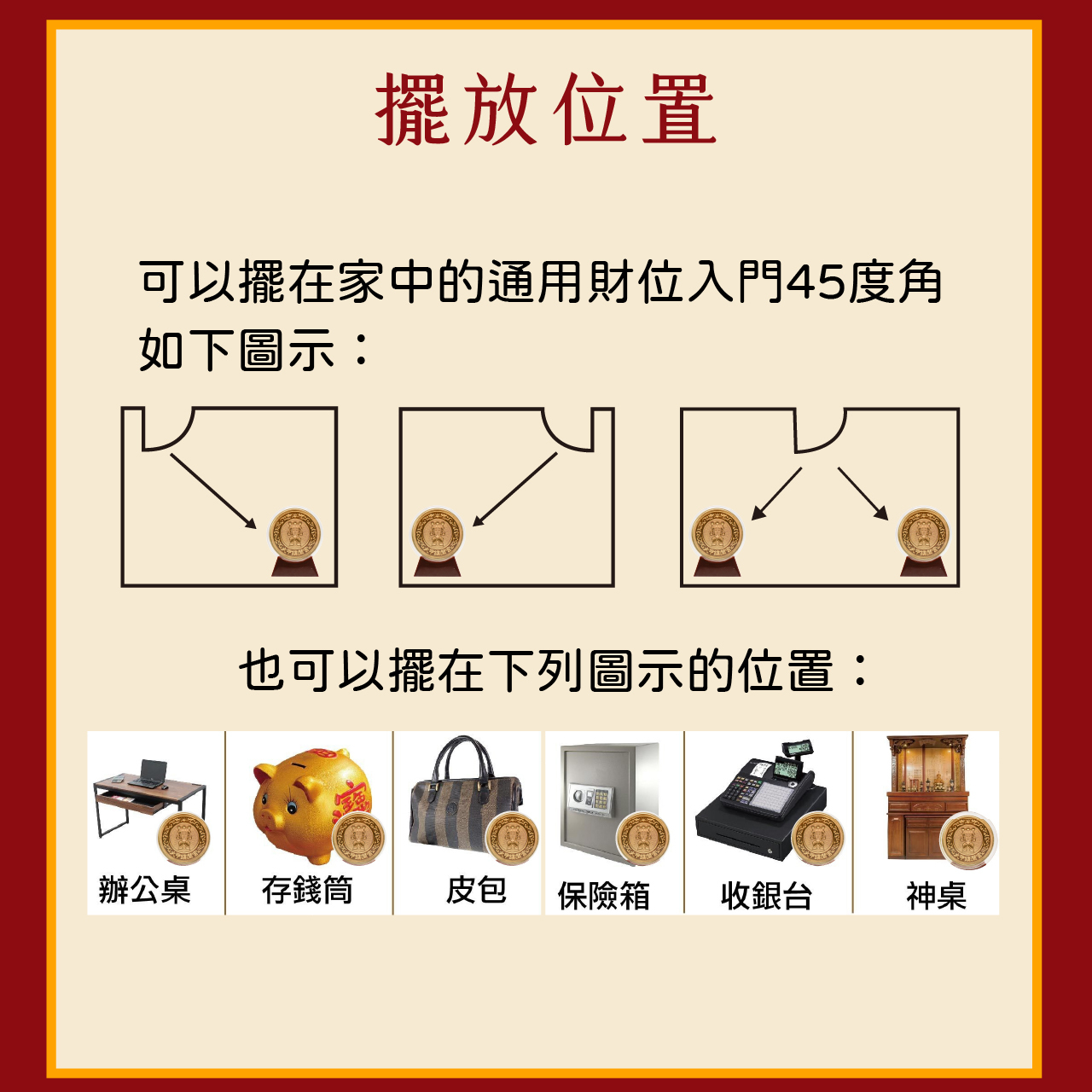 擺放位置

可以擺在家中的通用財位入門45度角如下圖示：

也可以擺在下列圖示的位置：

辦公桌

存錢筒

皮包

保險箱

收銀台

神桌