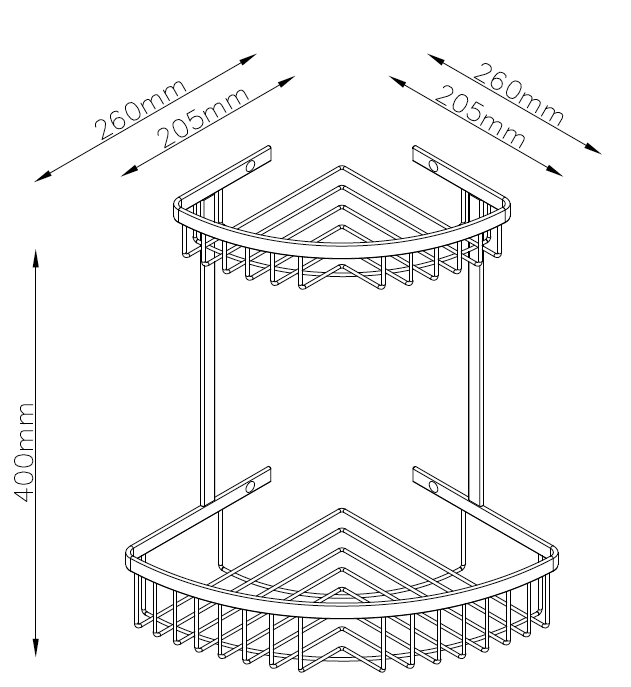 260mm
205mm
260mm
205mm
400mm