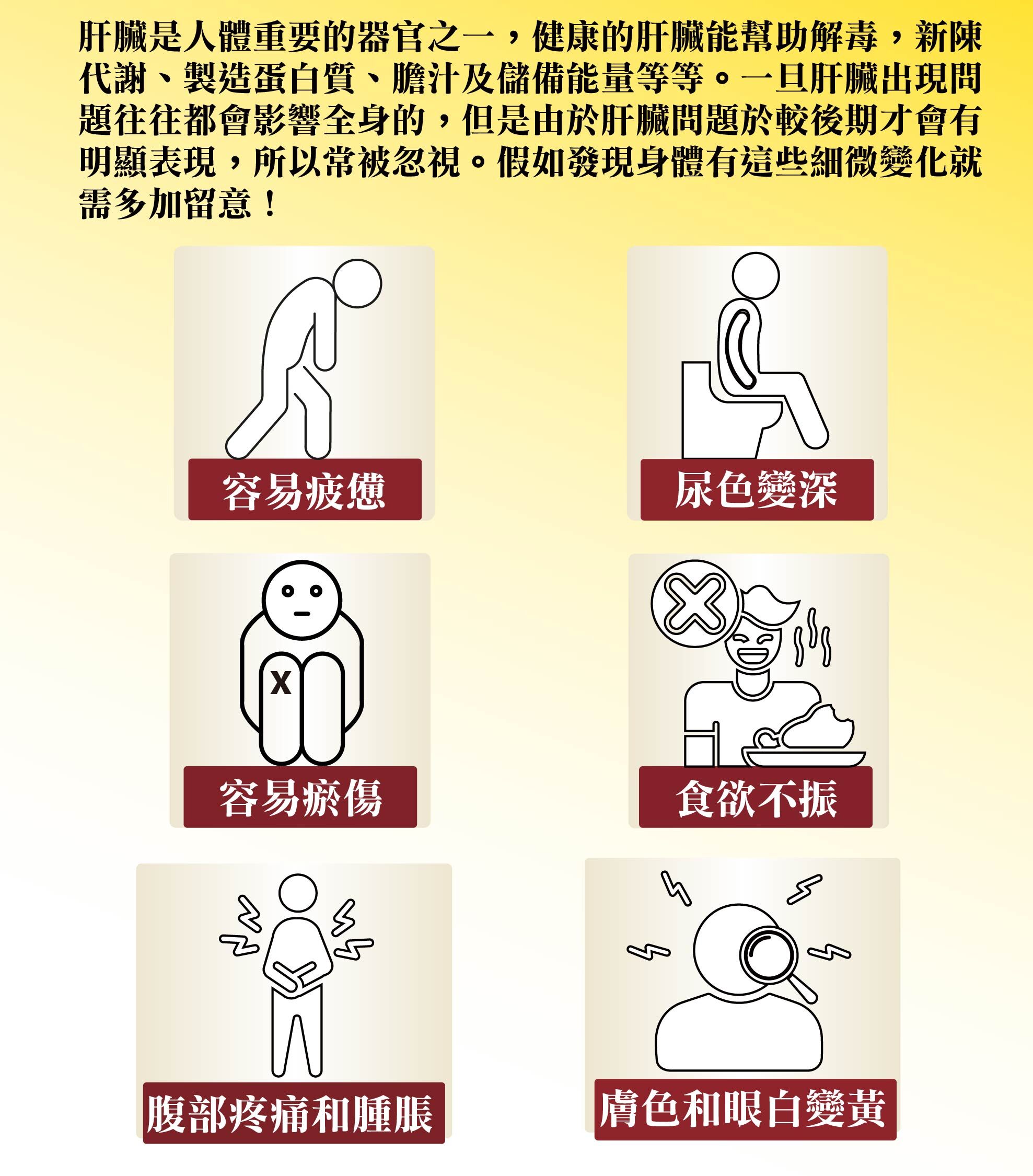 肝臟是人體重要的器官之一，健康的肝臟能幫助解毒，新陳代謝、製造蛋白質、膽汁及儲備能量等等。一旦肝臟出現問題往往都會影響全身的，但是由於肝臟問題於較後期才會有明顯表現，所以常被忽視。假如發現身體有這些細微變化就需多加留意！

容易疲憊

尿色變深

X

容易瘀傷

食欲不振

腹部疼痛和腫脹

膚色和眼白變黃