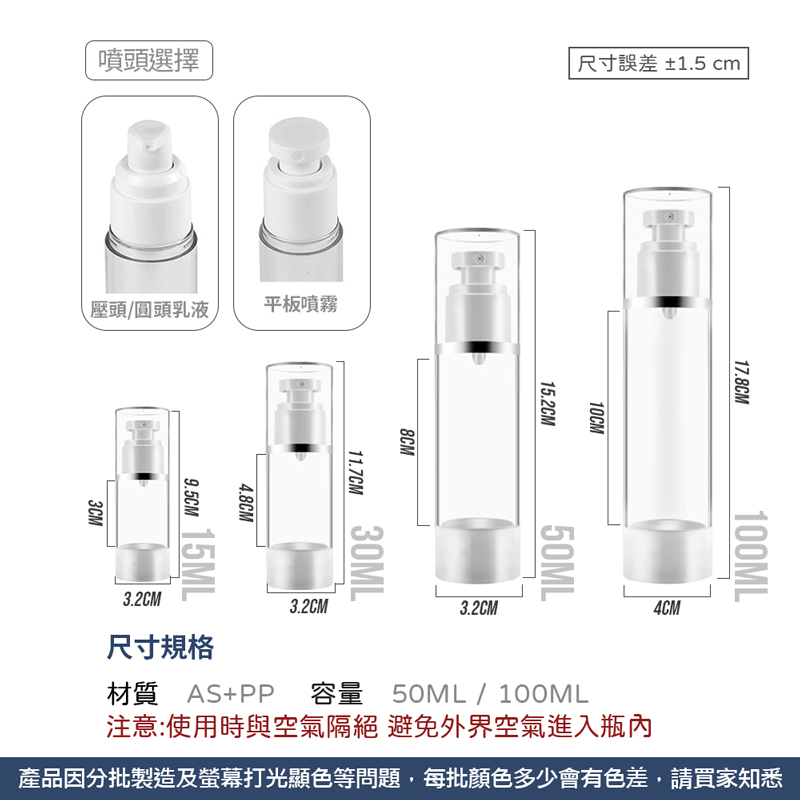 噴頭選擇

尺寸誤差 ±1.5 cm

壓頭/圓頭乳液

平板噴霧

3CM
9.5CM
15ML
3.2CM

4.8CM
11.7CM
30ML
3.2CM

8CM
15.2CM
50ML
3.2CM

10CM
17.8CM
100ML
4CM

尺寸規格

材質　AS+PP　容量　50ML / 100ML

注意:使用時與空氣隔絕 避免外界空氣進入瓶內

產品因分批製造及螢幕打光顯色等問題，每批顏色多少會有色差，請買家知悉