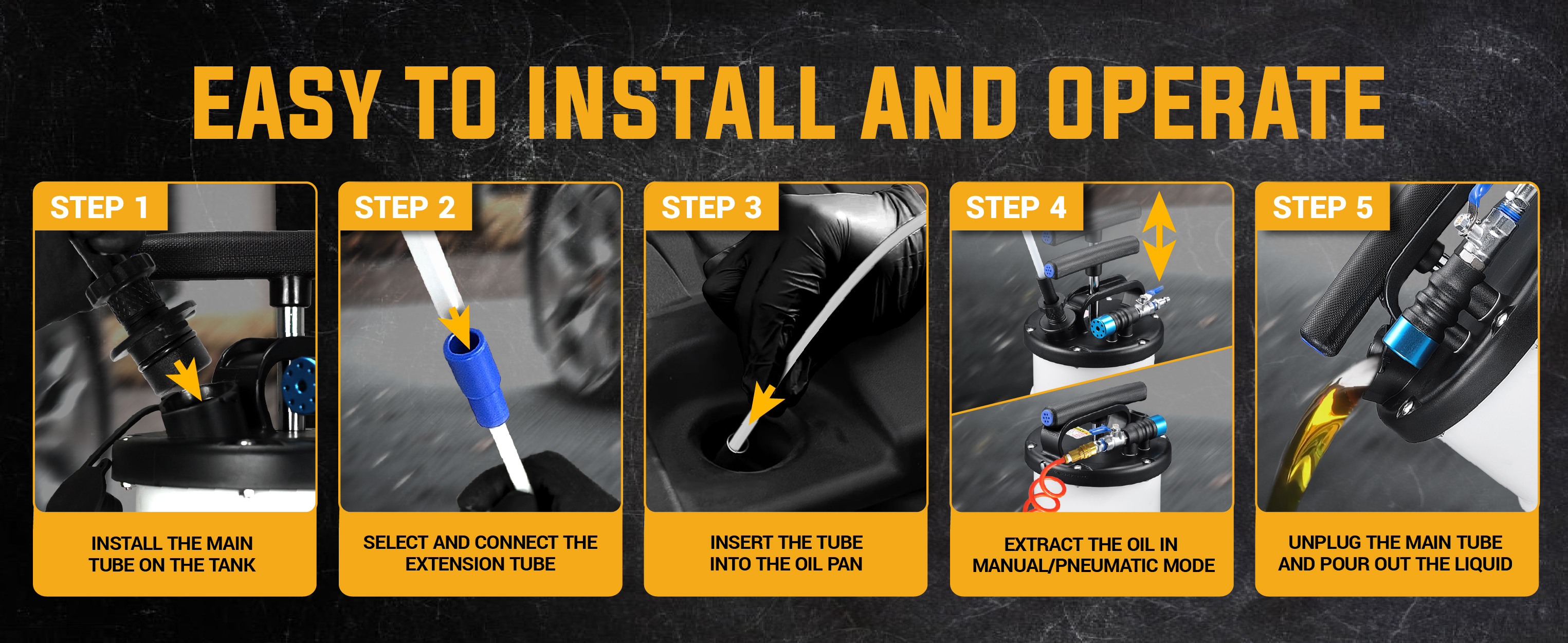 EASY TO INSTALL AND OPERATE

STEP 1

INSTALL THE MAIN TUBE ON THE TANK

STEP 2

SELECT AND CONNECT THE EXTENSION TUBE

STEP 3

INSERT THE TUBE INTO THE OIL PAN

STEP 4

EXTRACT THE OIL IN MANUAL/PNEUMATIC MODE

STEP 5

UNPLUG THE MAIN TUBE AND POUR OUT THE LIQUID