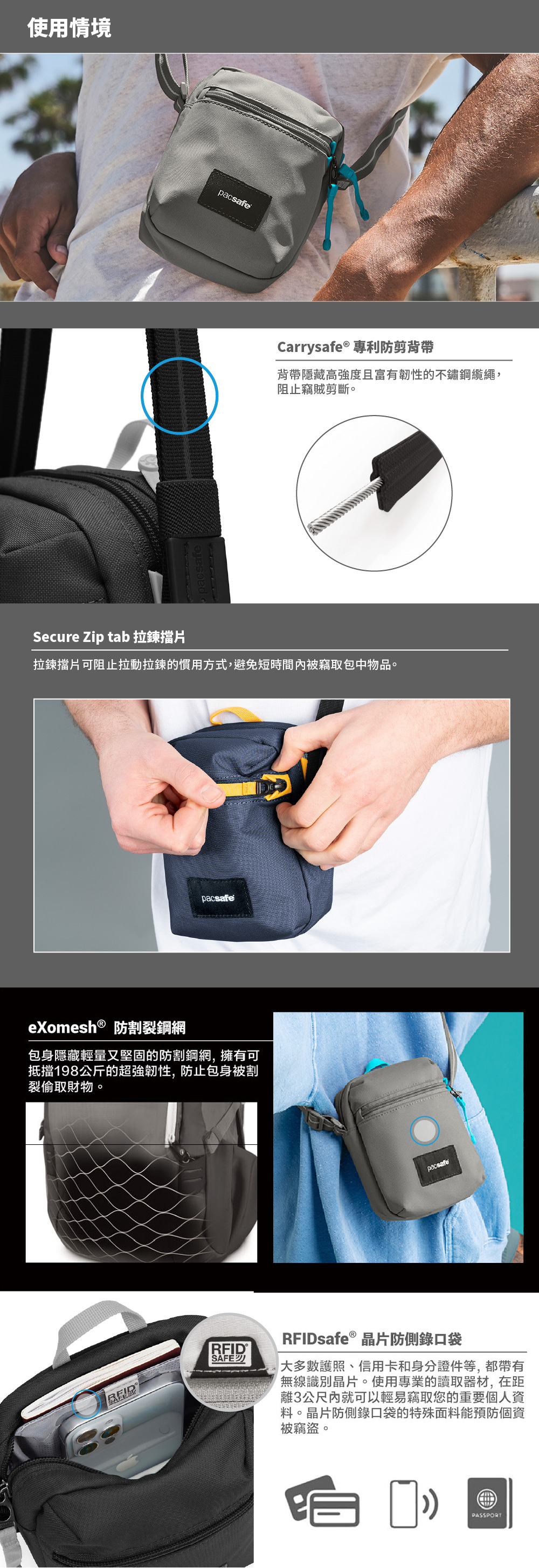 使用情境

pacsafe

Carrysafe® 專利防剪背帶

背帶隱藏高強度且富有韌性的不鏽鋼纜繩，阻止竊賊剪斷。

pacsafe

Secure Zip tab 拉鍊擋片

拉鍊擋片可阻止拉動拉鍊的慣用方式，避免短時間內被竊取包中物品。

pacsafe

eXomesh® 防割裂鋼網

包身隱藏輕量又堅固的防割鋼網，擁有可抵擋198公斤的超強韌性，防止包身被割裂偷取財物。

pacsafe

RFID SAFE

RFID

RFIDsafe® 晶片防側錄口袋

大多數護照、信用卡和身分證件等，都帶有無線識別晶片。使用專業的讀取器材，在距離3公尺內就可以輕易竊取您的重要個人資料。晶片防側錄口袋的特殊面料能預防個資被竊盜。

PASSPORT