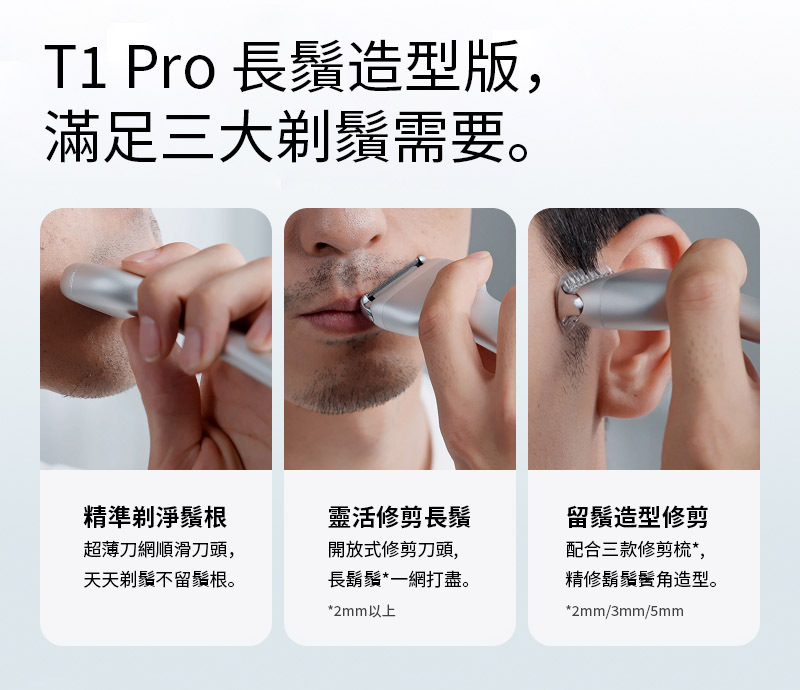 T1 Pro 長鬚造型版，
滿足三大剃鬚需要。

精準剃淨鬚根
超薄刀網順滑刀頭，
天天剃鬚不留鬚根。

靈活修剪長鬚
開放式修剪刀頭，
長鬍鬚*一網打盡。
*2mm以上

留鬚造型修剪
配合三款修剪梳*，
精修鬍鬚鬢角造型。
*2mm/3mm/5mm