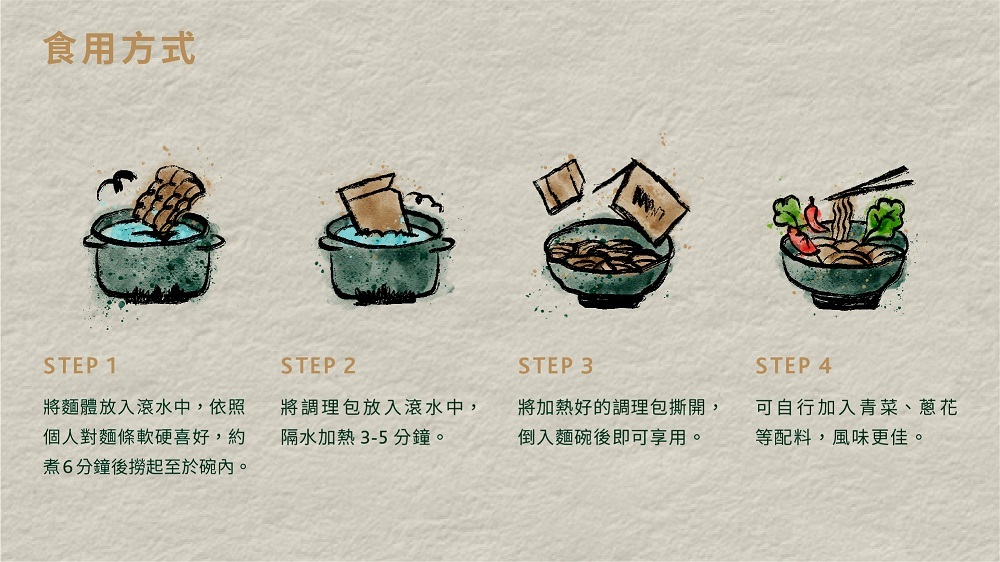 食用方式

STEP 1

將麵體放入滾水中，依照個人對麵條軟硬喜好，約煮6分鐘後撈起至於碗內。

STEP 2

將調理包放入滾水中，隔水加熱 3-5 分鐘。

STEP 3

將加熱好的調理包撕開，倒入麵碗後即可享用。

STEP 4

可自行加入青菜、蔥花等配料，風味更佳。