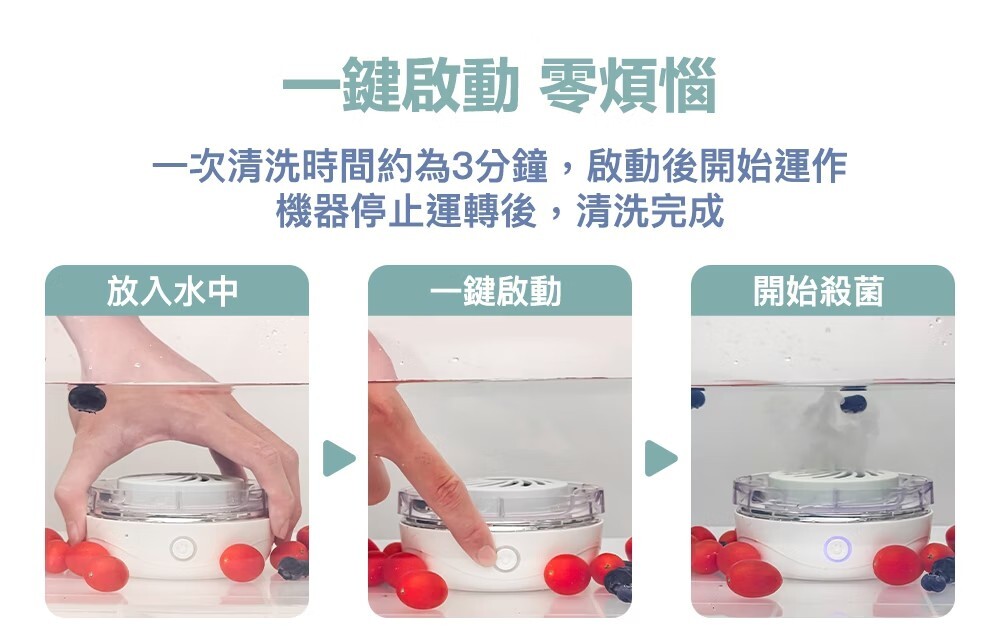 一鍵啟動 零煩惱

一次清洗時間約為3分鐘，啟動後開始運作
機器停止運轉後，清洗完成

放入水中

一鍵啟動

開始殺菌