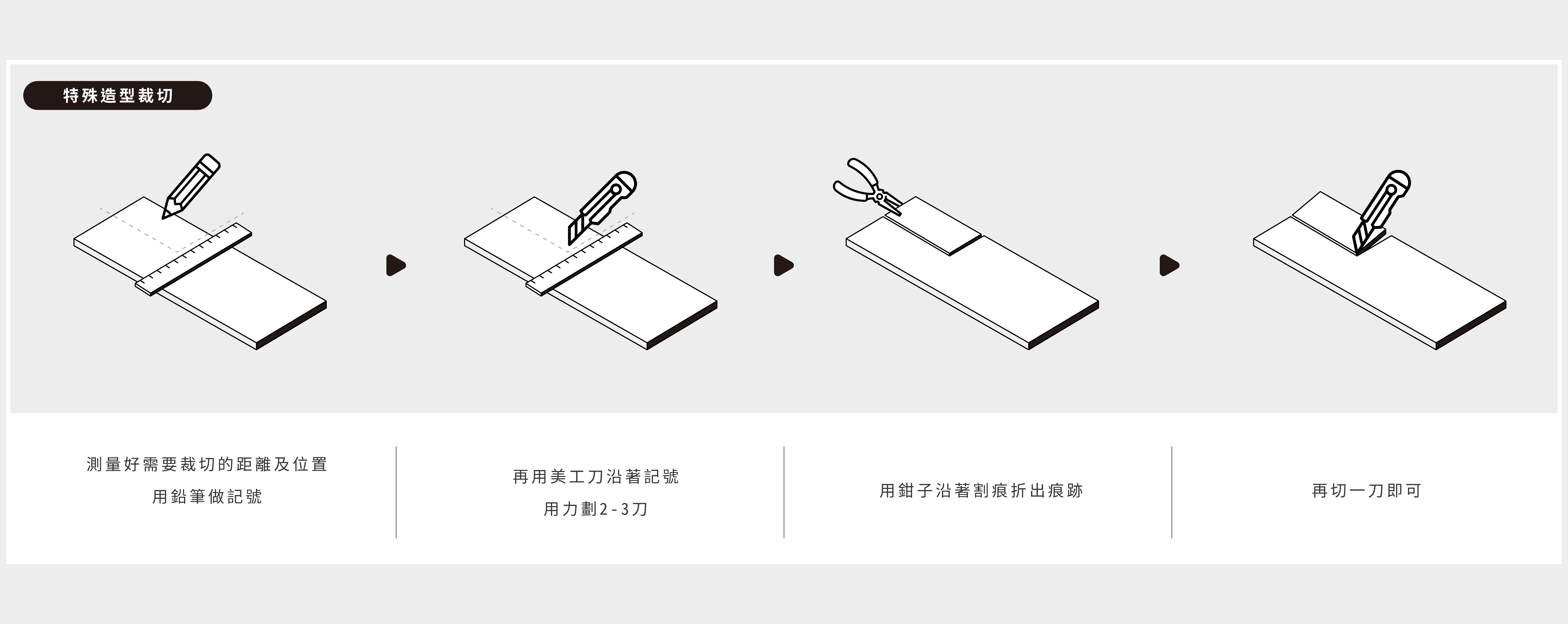 特殊造型裁切

測量好需要裁切的距離及位置
用鉛筆做記號

再用美工刀沿著記號
用力劃2-3刀

用鉗子沿著割痕折出痕跡

再切一刀即可