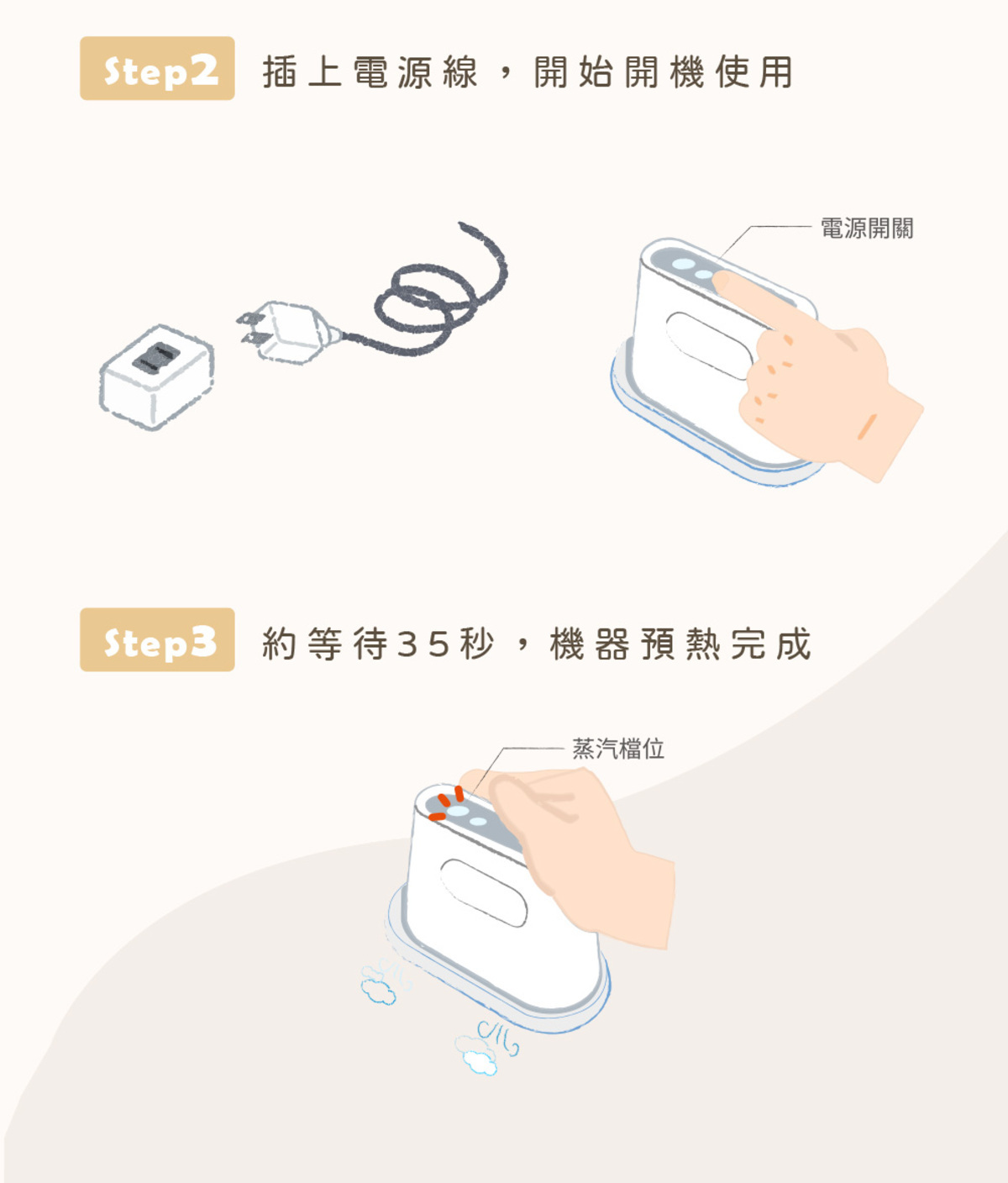 Step2 插上電源線，開始開機使用

電源開關

Step3 約等待35秒，機器預熱完成

蒸汽檔位