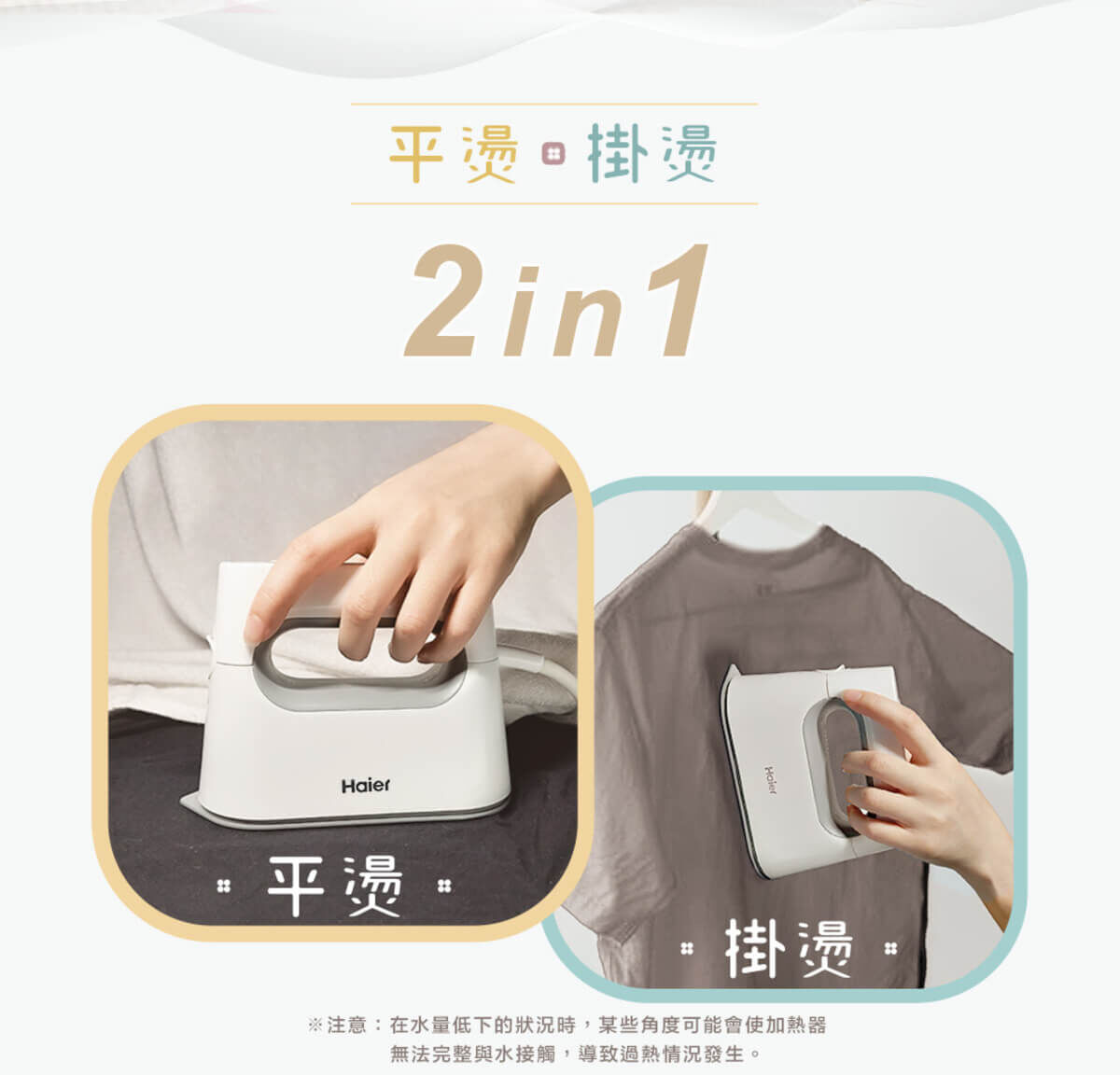 平燙 掛燙

2in1

Haier

平燙

Haier

掛燙

※注意：在水量低下的狀況時，某些角度可能會使加熱器無法完整與水接觸，導致過熱情況發生。