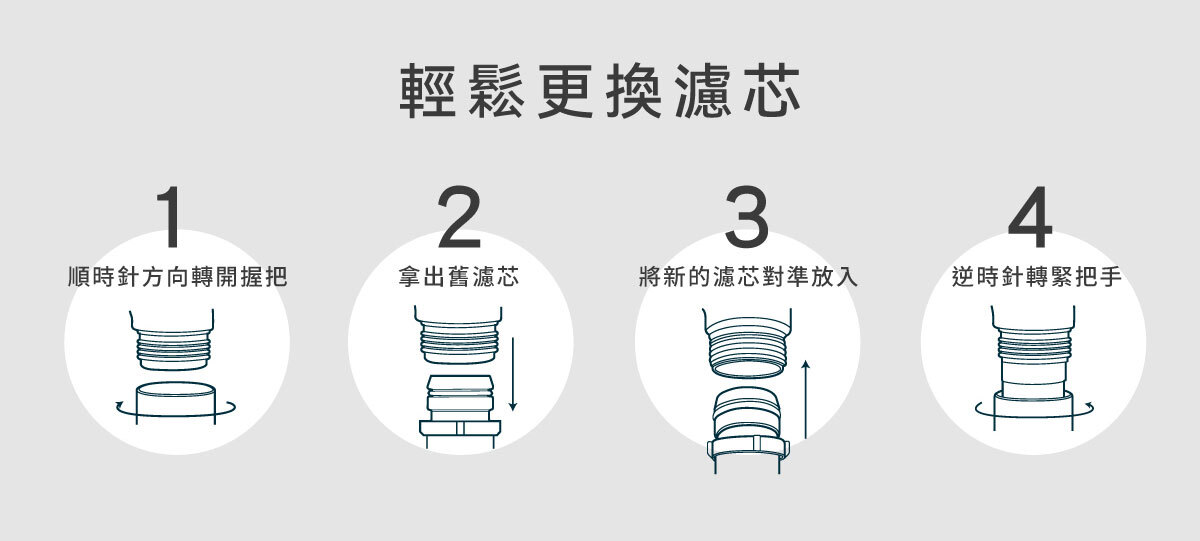 輕鬆更換濾芯

1
順時針方向轉開握把

2
拿出舊濾芯

3
將新的濾芯對準放入

4
逆時針轉緊把手