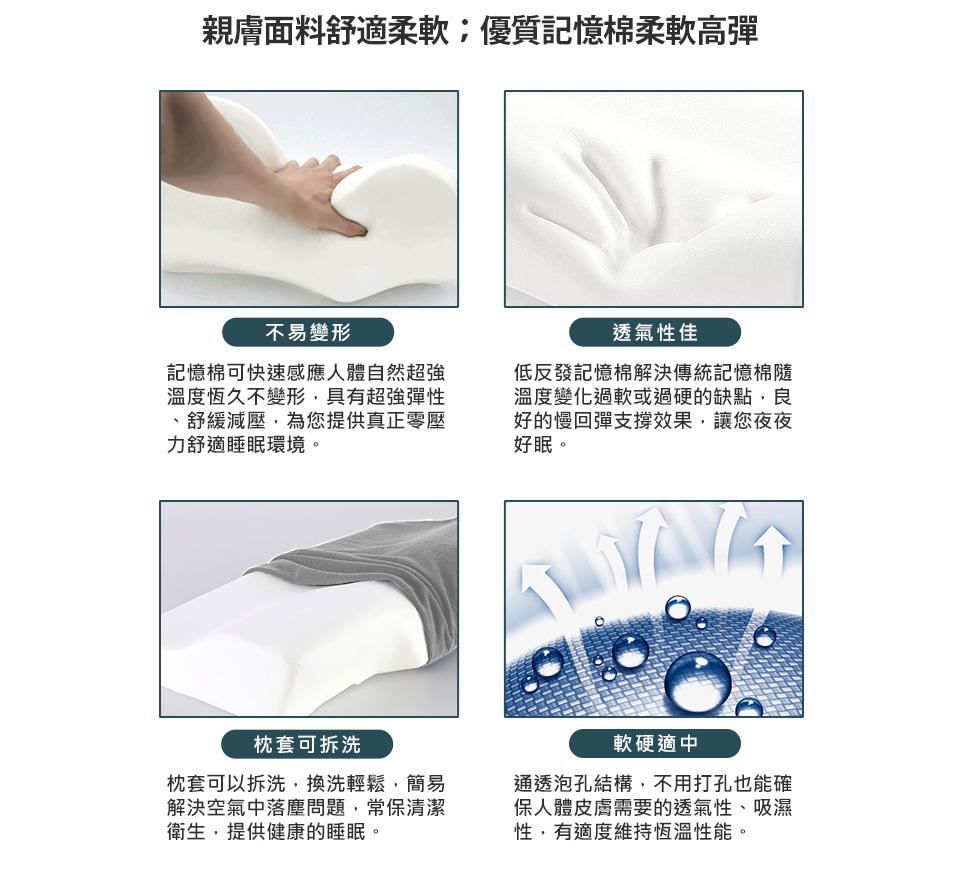 親膚面料舒適柔軟；優質記憶棉柔軟高彈

不易變形

記憶棉可快速感應人體自然超強溫度恆久不變形，具有超強彈性、舒緩減壓，為您提供真正零壓力舒適睡眠環境。

透氣性佳

低反發記憶棉解決傳統記憶棉隨溫度變化過軟或過硬的缺點，良好的慢回彈支撐效果，讓您夜夜好眠。

枕套可拆洗

枕套可以拆洗，換洗輕鬆，簡易解決空氣中落塵問題，常保清潔衛生，提供健康的睡眠。

軟硬適中

通透泡孔結構，不用打孔也能確保人體皮膚需要的透氣性、吸濕性，有適度維持恆溫性能。