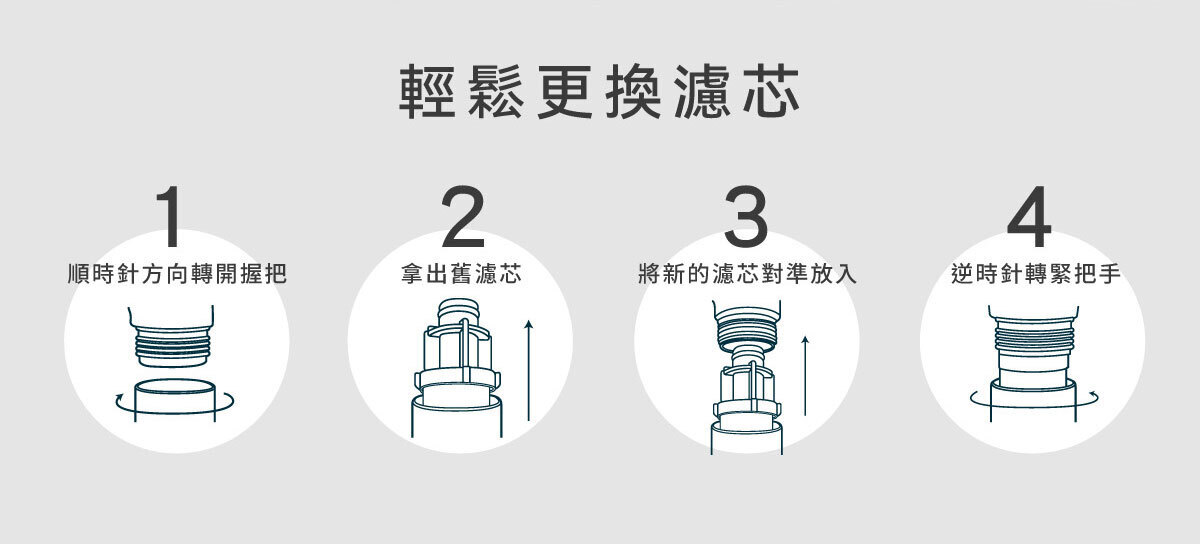 輕鬆更換濾芯

1
順時針方向轉開握把

2
拿出舊濾芯

3
將新的濾芯對準放入

4
逆時針轉緊把手