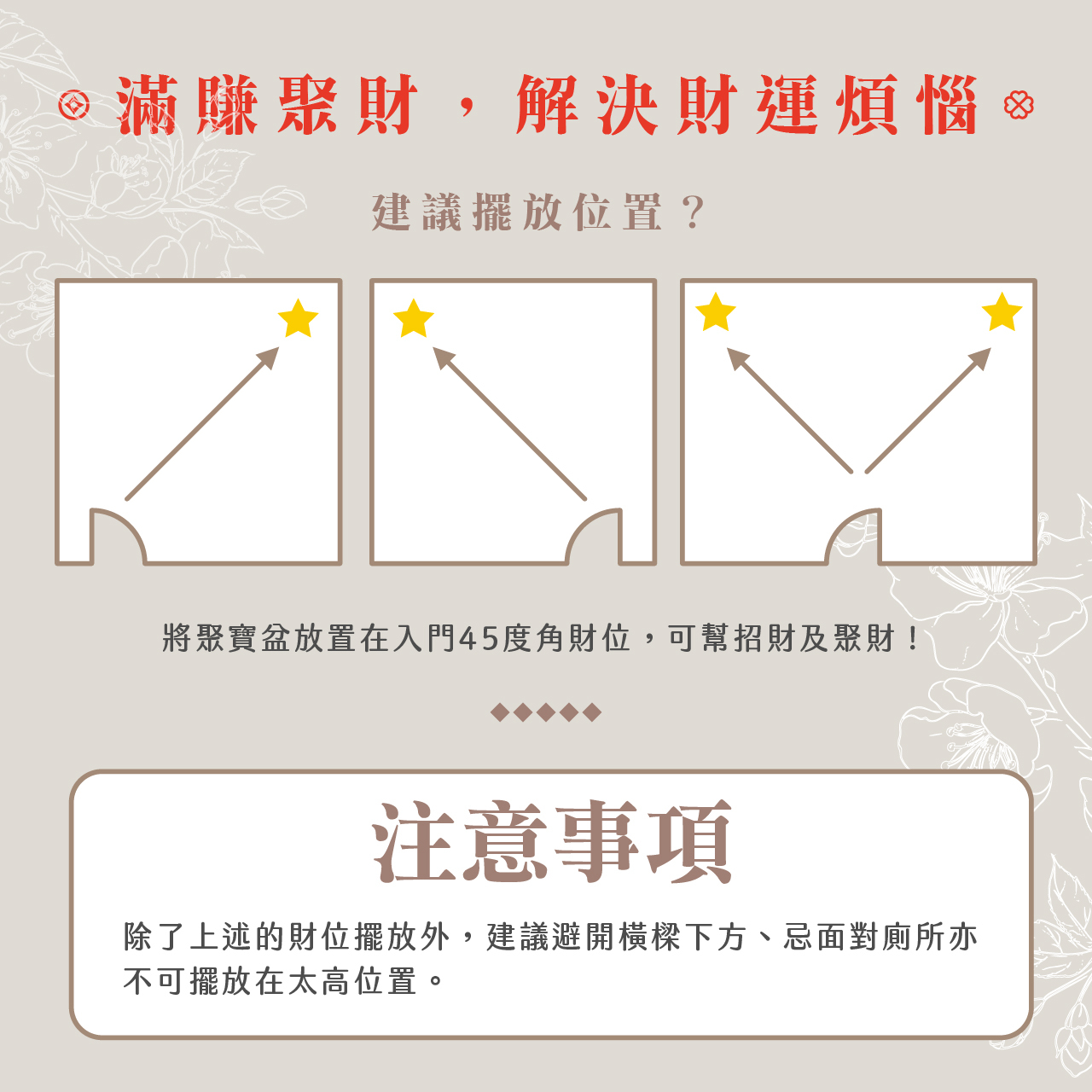 滿賺聚財，解決財運煩惱

建議擺放位置？

將聚寶盆放置在入門45度角財位，可幫招財及聚財！

注意事項

除了上述的財位擺放外，建議避開橫樑下方、忌面對廁所亦不可擺放在太高位置。