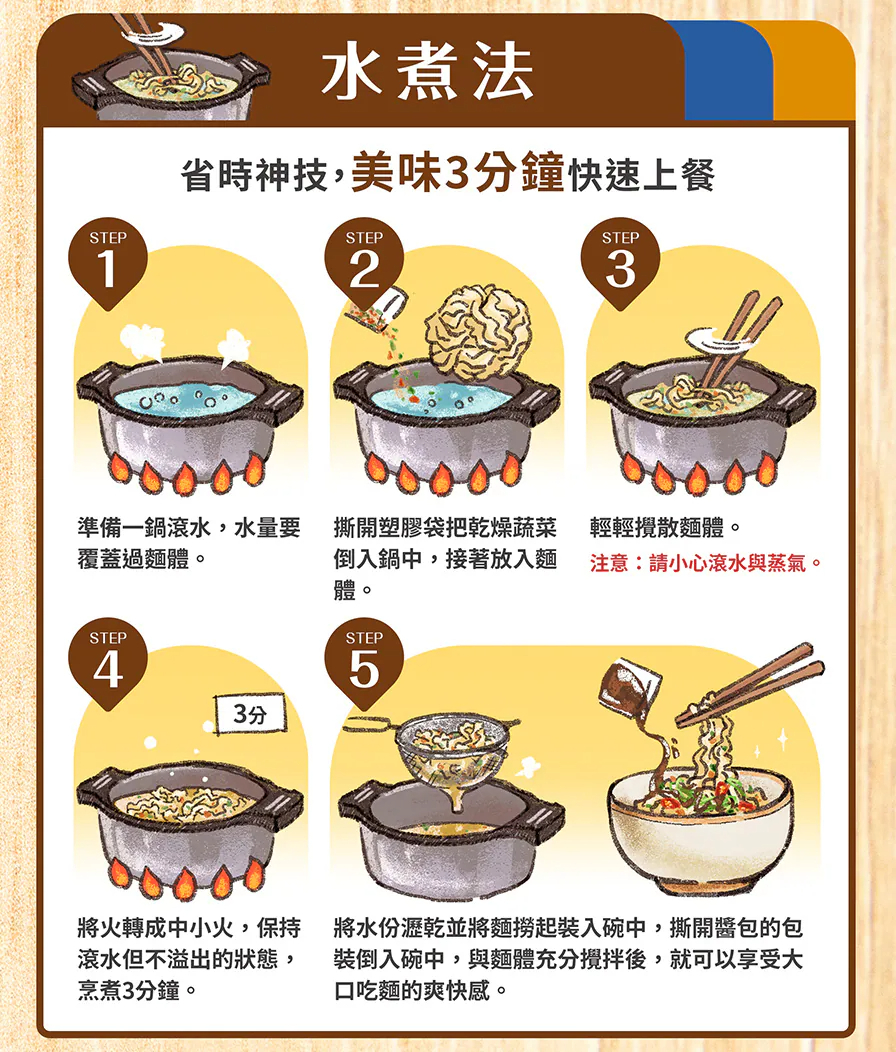 水煮法

省時神技，美味3分鐘快速上餐

STEP 1

準備一鍋滾水，水量要覆蓋過麵體。

STEP 2

撕開塑膠袋把乾燥蔬菜倒入鍋中，接著放入麵體。

STEP 3

輕輕攪散麵體。

注意：請小心滾水與蒸氣。

STEP 4

3分

將火轉成中小火，保持滾水但不溢出的狀態，烹煮3分鐘。

STEP 5

將水份瀝乾並將麵撈起裝入碗中，撕開醬包的包裝倒入碗中，與麵體充分攪拌後，就可以享受大口吃麵的爽快感。