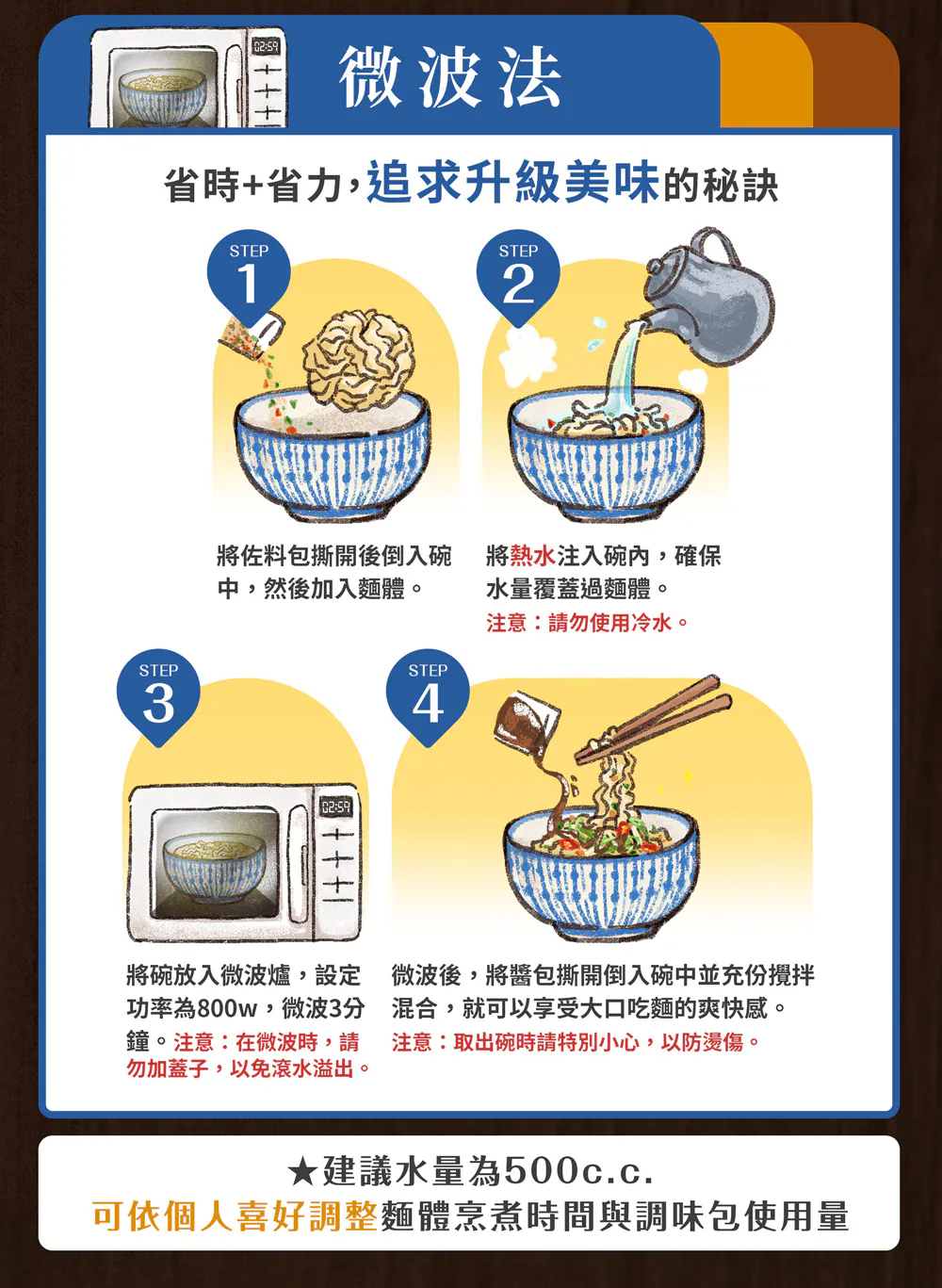 02:59

微波法

省時+省力，追求升級美味的秘訣

STEP
1

將佐料包撕開後倒入碗中，然後加入麵體。

STEP
2

將熱水注入碗內，確保水量覆蓋過麵體。
注意：請勿使用冷水。

STEP
3

02:59

將碗放入微波爐，設定功率為800w，微波3分鐘。注意：在微波時，請勿加蓋子，以免滾水溢出。

STEP
4

微波後，將醬包撕開倒入碗中並充份攪拌混合，就可以享受大口吃麵的爽快感。
注意：取出碗時請特別小心，以防燙傷。

★建議水量為500c.c.
可依個人喜好調整麵體烹煮時間與調味包使用量