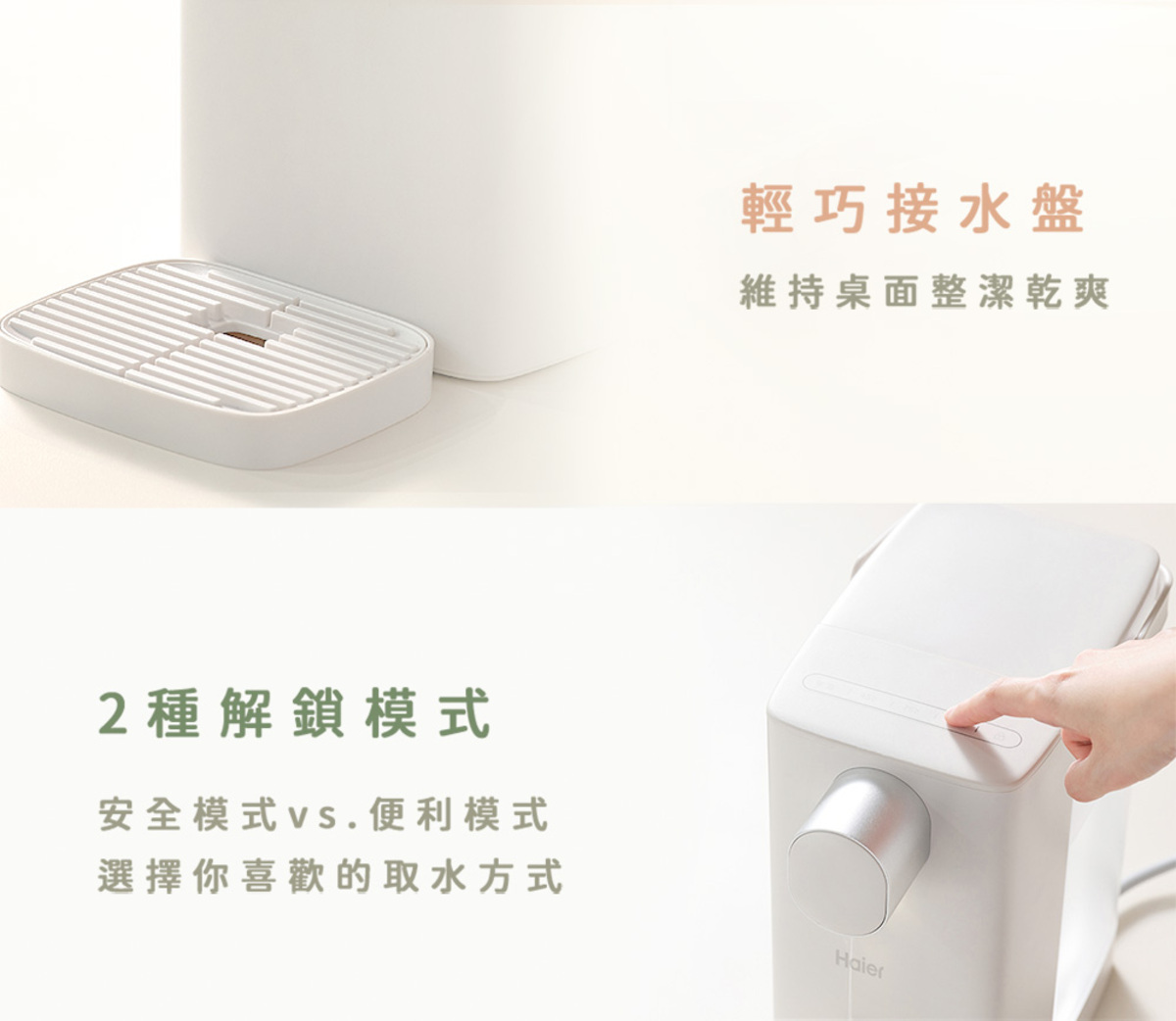 輕巧接水盤

維持桌面整潔乾爽

2種解鎖模式

安全模式vs.便利模式
選擇你喜歡的取水方式

Haier