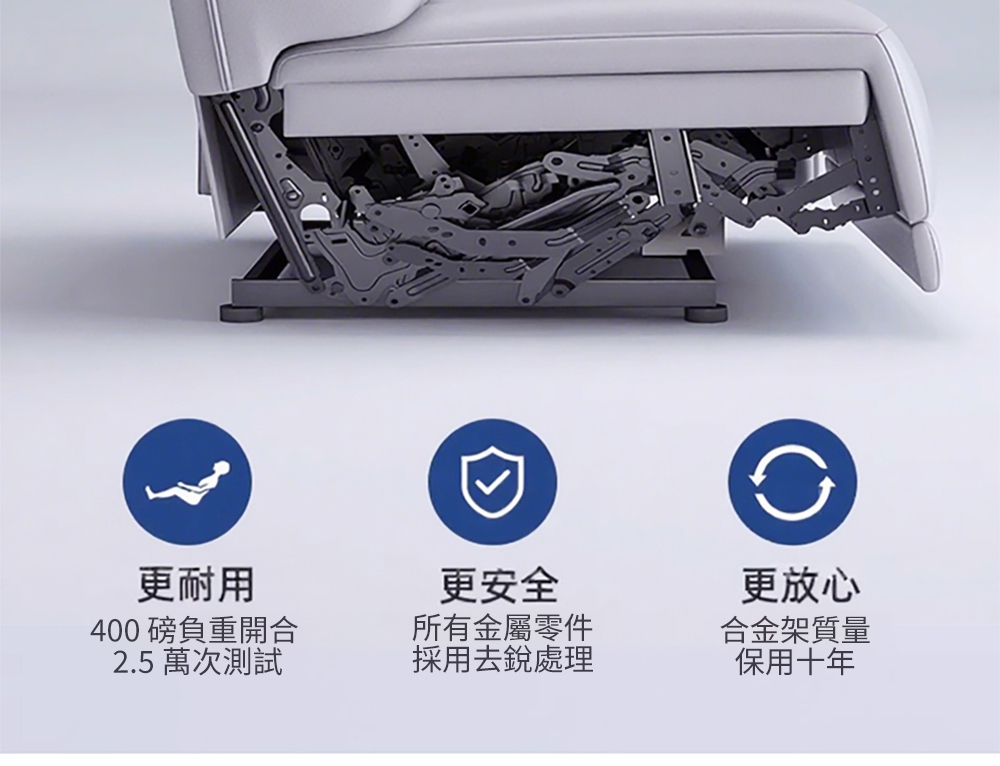 更耐用
400 磅負重開合
2.5 萬次測試

更安全
所有金屬零件
採用去銳處理

更放心
合金架質量
保用十年