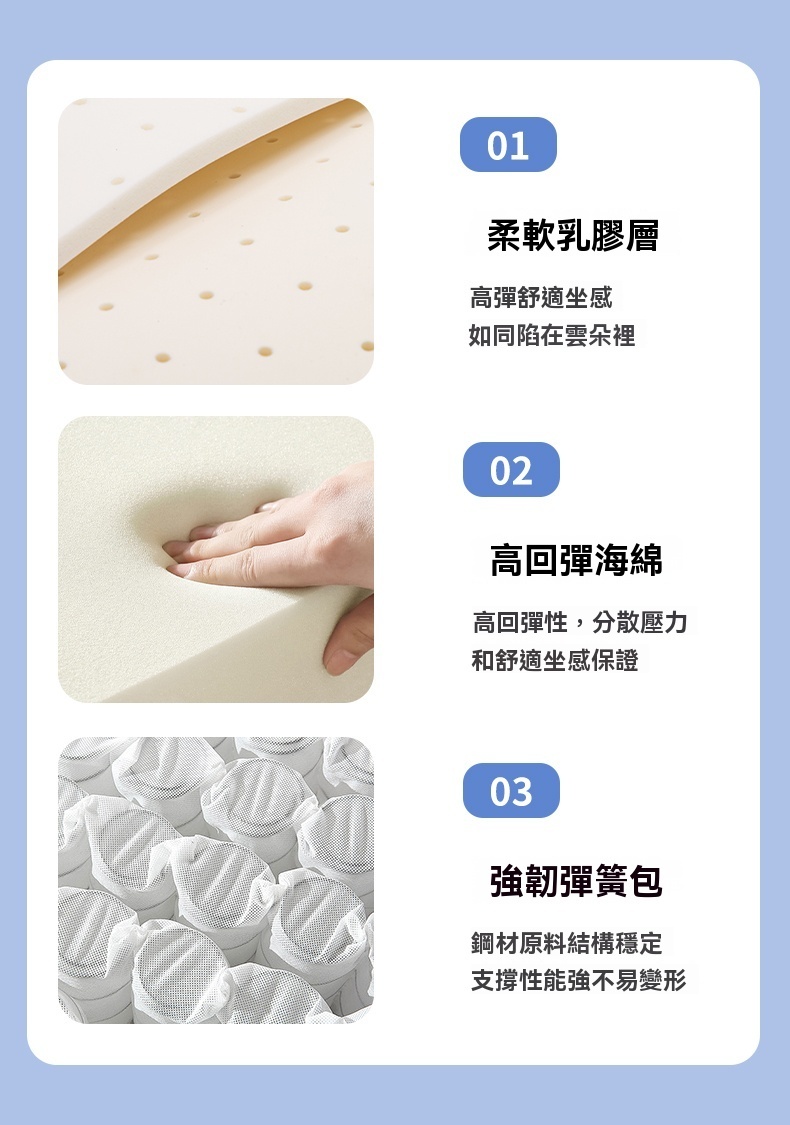 01

柔軟乳膠層

高彈舒適坐感
如同陷在雲朵裡

02

高回彈海綿

高回彈性，分散壓力
和舒適坐感保證

03

強韌彈簧包

鋼材原料結構穩定
支撐性能強不易變形