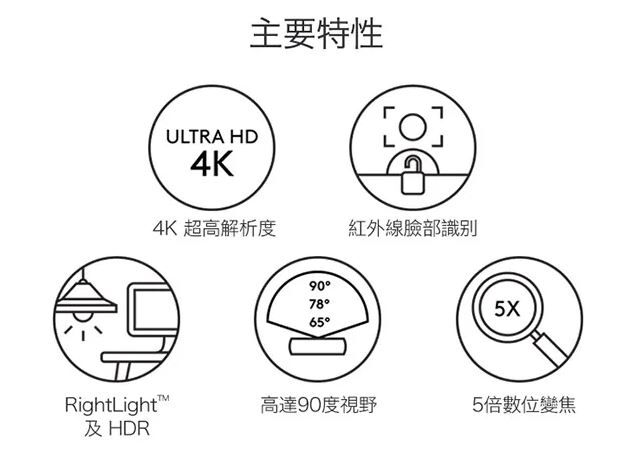 主要特性

ULTRA HD
4K

4K 超高解析度

紅外線臉部識別

RightLight™
及 HDR

90°
78°
65°

高達90度視野

5X

5倍數位變焦