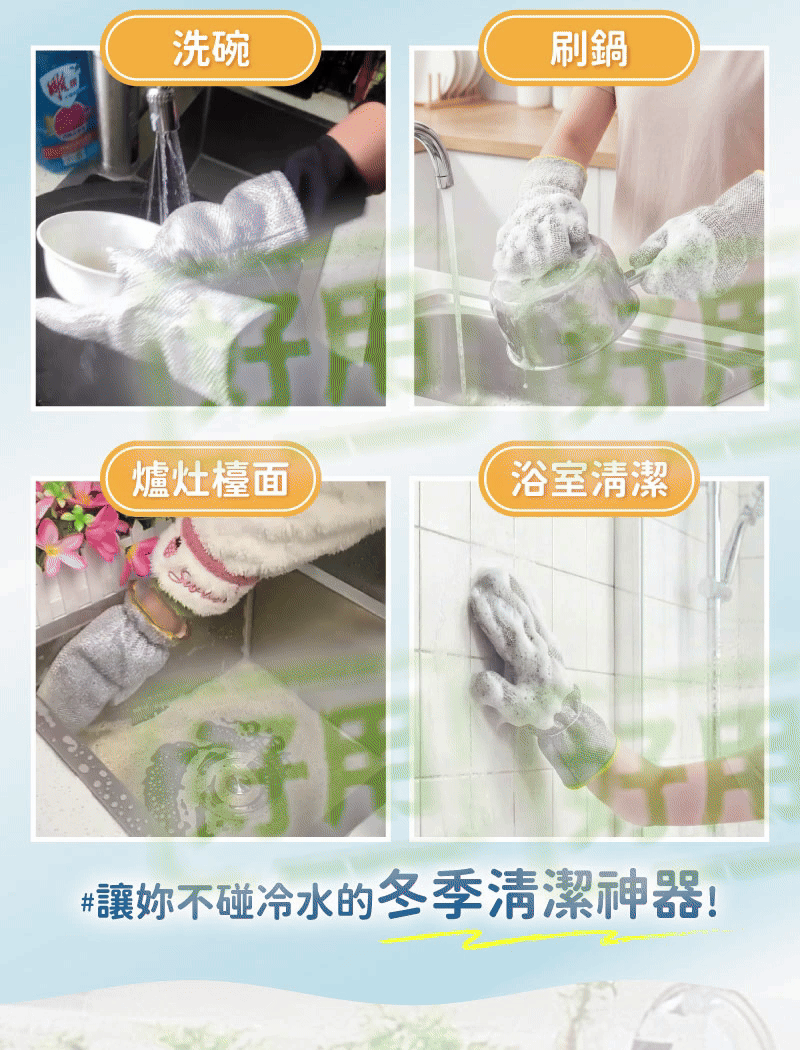 洗碗

刷鍋

爐灶檯面

浴室清潔

#讓妳不碰冷水的冬季清潔神器!