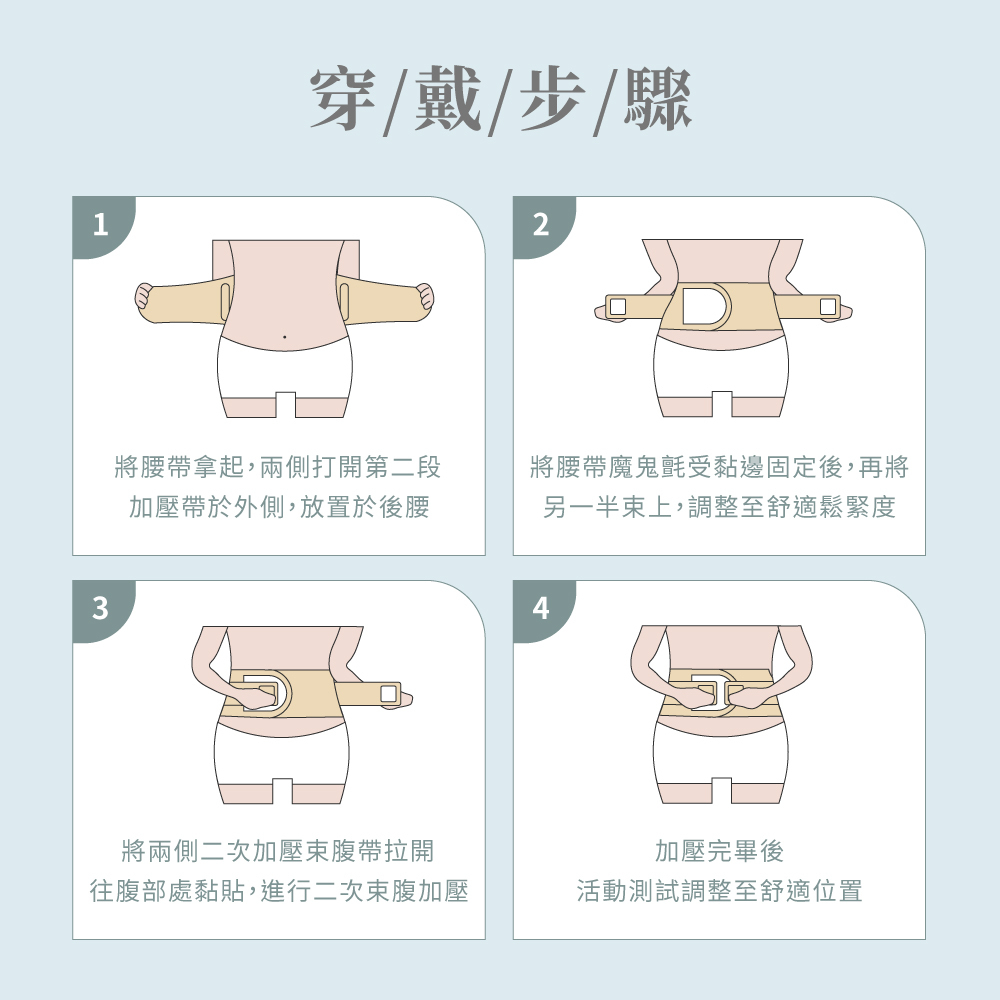 穿/戴/步/驟

1

將腰帶拿起,兩側打開第二段
加壓帶於外側,放置於後腰

2

將腰帶魔鬼氈受黏邊固定後,再將
另一半束上,調整至舒適鬆緊度

3

將兩側二次加壓束腹帶拉開
往腹部處黏貼,進行二次束腹加壓

4

加壓完畢後
活動測試調整至舒適位置