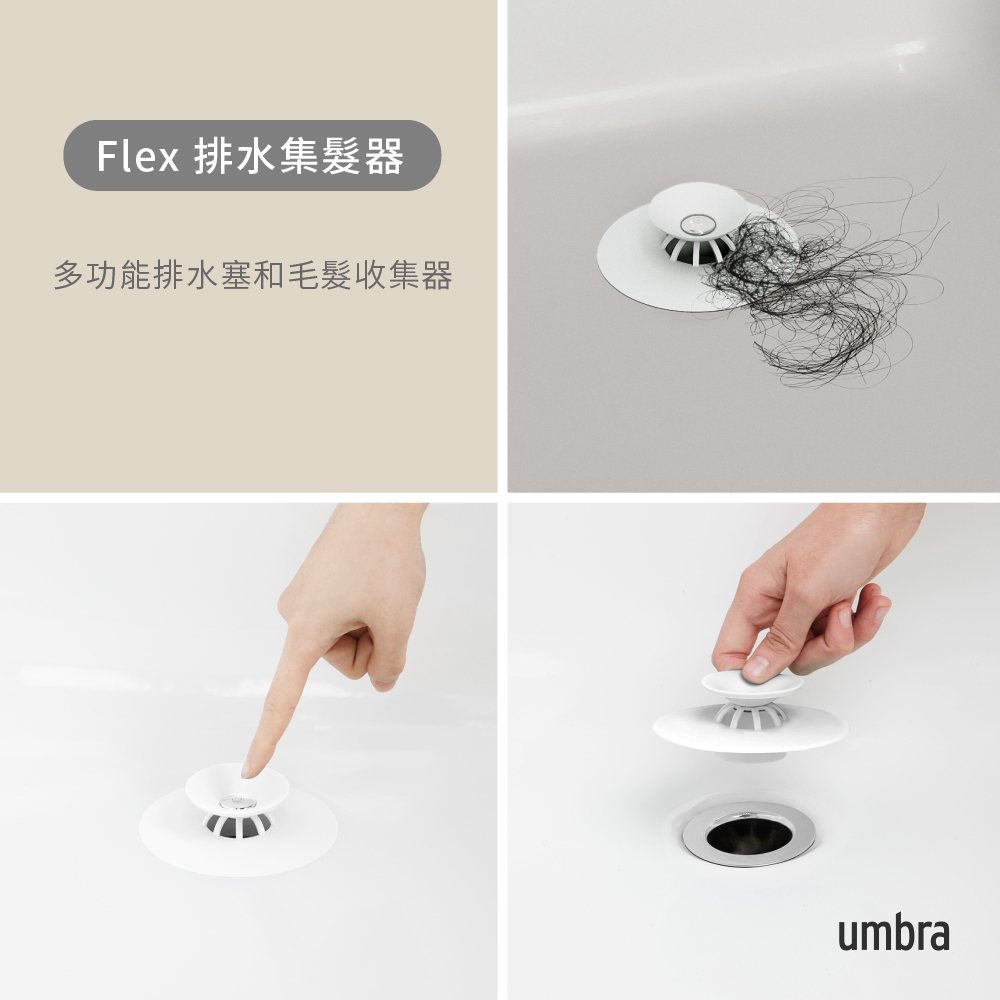 Flex 排水集髮器

多功能排水塞和毛髮收集器

umbra