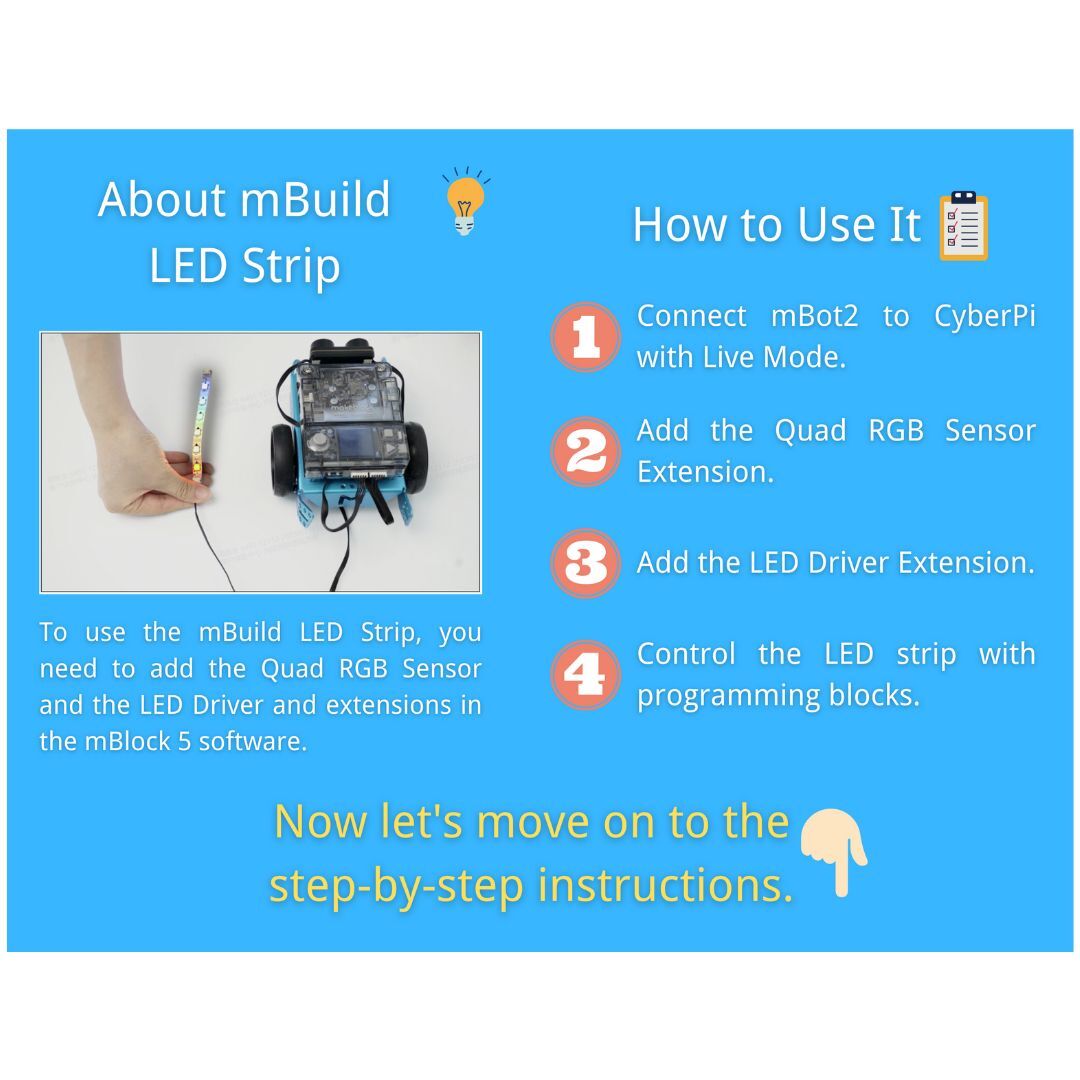 About mBuild LED Strip

To use the mBuild LED Strip, you need to add the Quad RGB Sensor and the LED Driver and extensions in the mBlock 5 software.

How to Use It

1 Connect mBot2 to CyberPi with Live Mode.

2 Add the Quad RGB Sensor Extension.

3 Add the LED Driver Extension.

4 Control the LED strip with programming blocks.

Now let's move on to the step-by-step instructions.