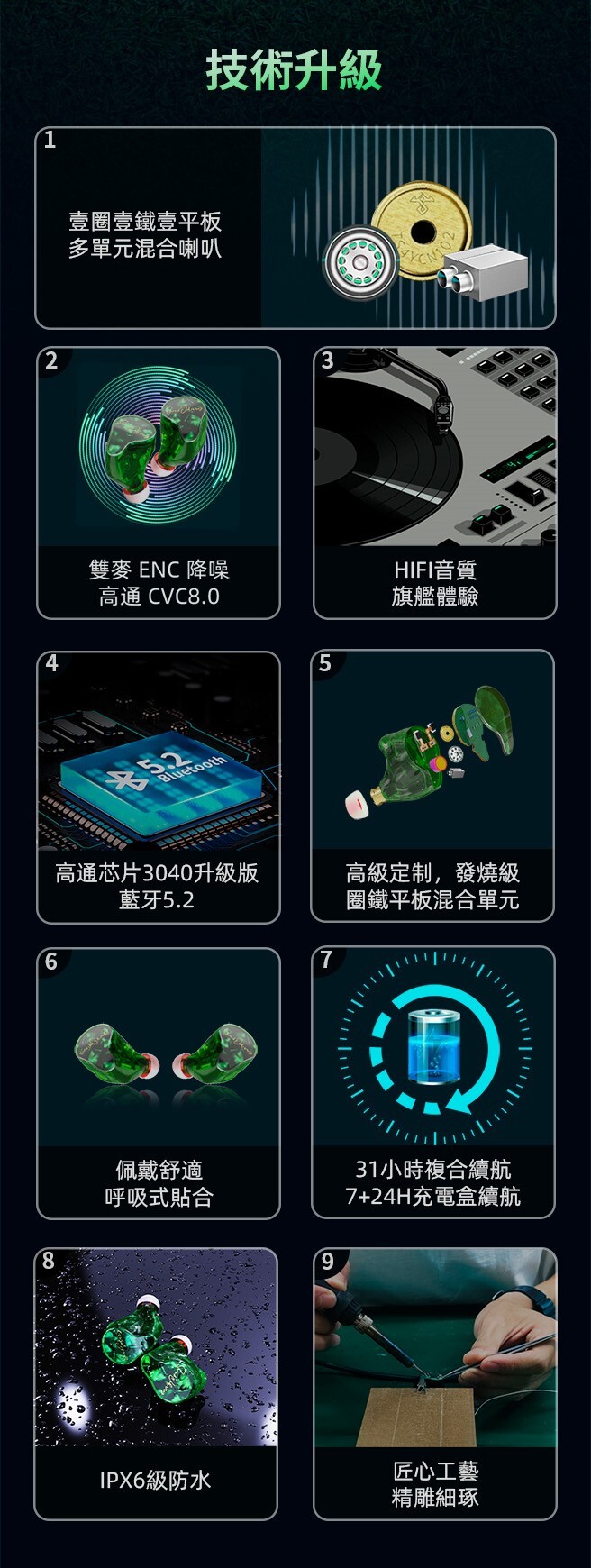 技術升級

1
壹圈壹鐵壹平板
多單元混合喇叭

2
雙麥 ENC 降噪
高通 CVC8.0

3
HIFI音質
旗艦體驗

4
5.2
Bluetooth
高通芯片3040升級版
藍牙5.2

5
高級定制，發燒級
圈鐵平板混合單元

6
佩戴舒適
呼吸式貼合

7
31小時複合續航
7+24H充電盒續航

8
IPX6級防水

9
匠心工藝
精雕細琢