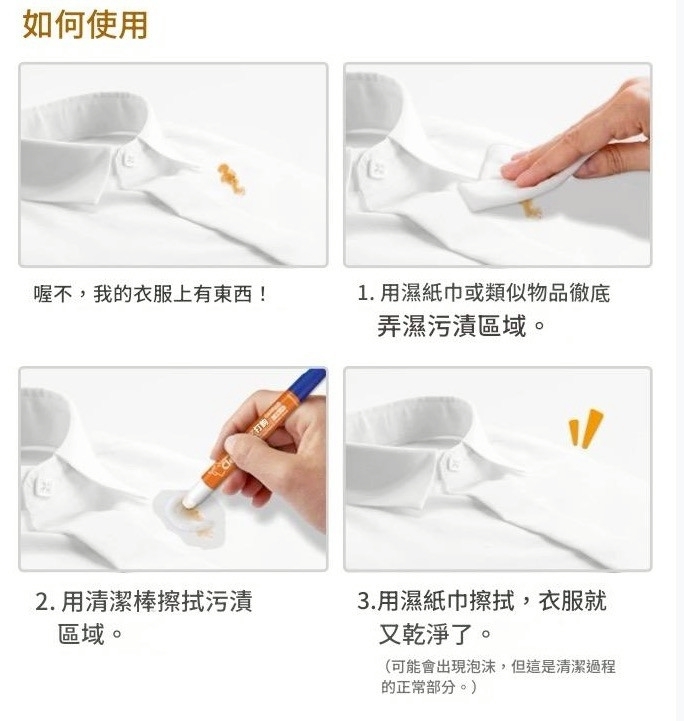 如何使用

喔不，我的衣服上有東西！

1. 用濕紙巾或類似物品徹底弄濕污漬區域。

2. 用清潔棒擦拭污漬區域。

3.用濕紙巾擦拭，衣服就又乾淨了。

（可能會出現泡沫，但這是清潔過程的正常部分。）