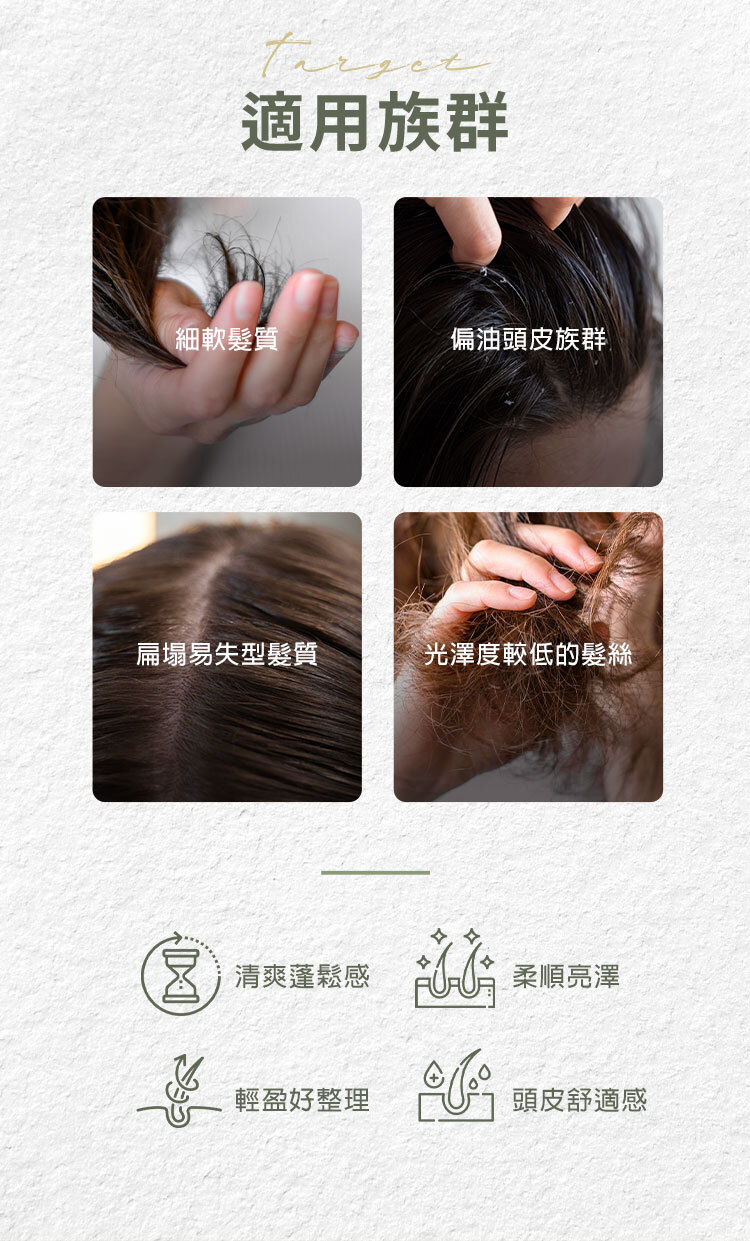 target
適用族群

細軟髮質

偏油頭皮族群

扁塌易失型髮質

光澤度較低的髮絲

清爽蓬鬆感

柔順亮澤

輕盈好整理

頭皮舒適感