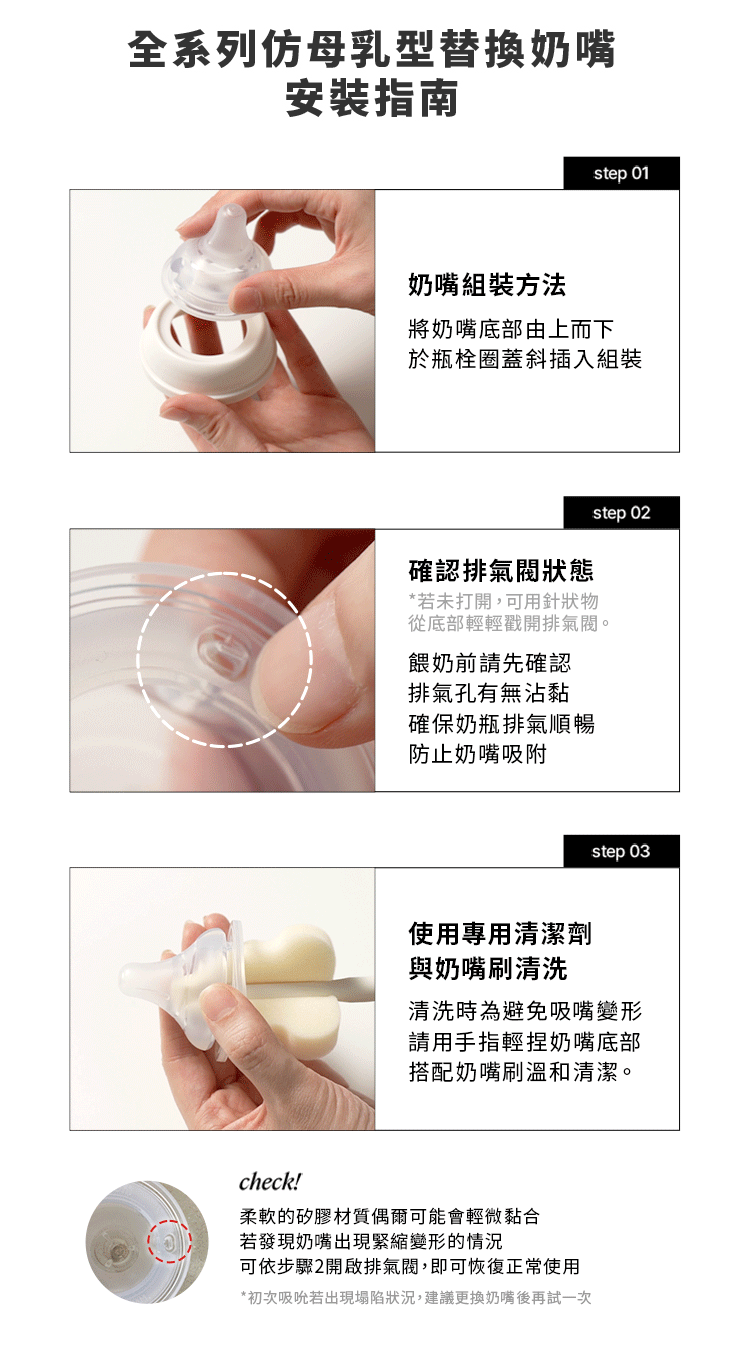 全系列仿母乳型替換奶嘴
安裝指南

step 01

奶嘴組裝方法

將奶嘴底部由上而下
於瓶栓圈蓋斜插入組裝

step 02

確認排氣閥狀態

*若未打開，可用針狀物
從底部輕輕戳開排氣閥。

餵奶前請先確認
排氣孔有無沾黏
確保奶瓶排氣順暢
防止奶嘴吸附

step 03

使用專用清潔劑
與奶嘴刷清洗

清洗時為避免吸嘴變形
請用手指輕捏奶嘴底部
搭配奶嘴刷溫和清潔。

check!

柔軟的矽膠材質偶爾可能會輕微黏合
若發現奶嘴出現緊縮變形的情況
可依步驟2開啟排氣閥，即可恢復正常使用

*初次吸吮若出現塌陷狀況，建議更換奶嘴後再試一次