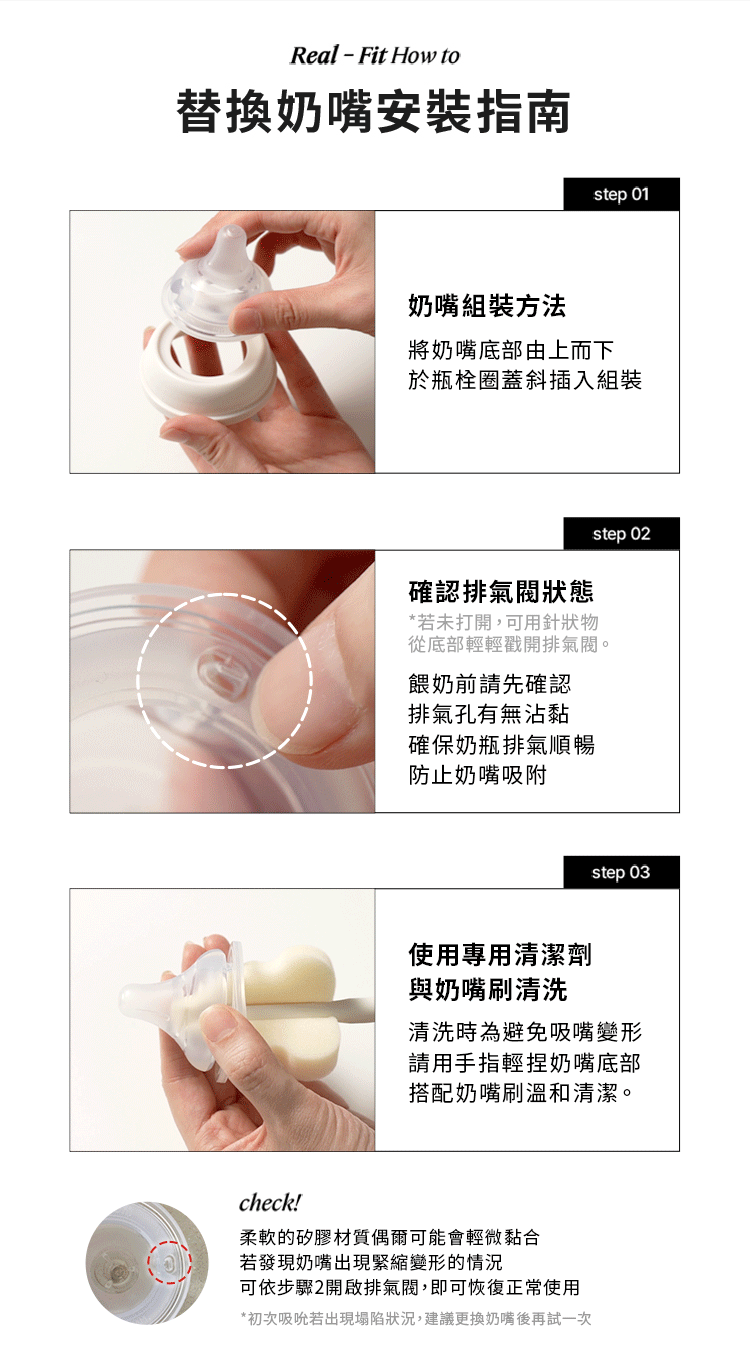 Real - Fit How to

替換奶嘴安裝指南

step 01

奶嘴組裝方法

將奶嘴底部由上而下
於瓶栓圈蓋斜插入組裝

step 02

確認排氣閥狀態

*若未打開，可用針狀物
從底部輕輕戳開排氣閥。

餵奶前請先確認
排氣孔有無沾黏
確保奶瓶排氣順暢
防止奶嘴吸附

step 03

使用專用清潔劑
與奶嘴刷清洗

清洗時為避免吸嘴變形
請用手指輕捏奶嘴底部
搭配奶嘴刷溫和清潔。

check!

柔軟的矽膠材質偶爾可能會輕微黏合
若發現奶嘴出現緊縮變形的情況
可依步驟2開啟排氣閥，即可恢復正常使用

*初次吸吮若出現塌陷狀況，建議更換奶嘴後再試一次