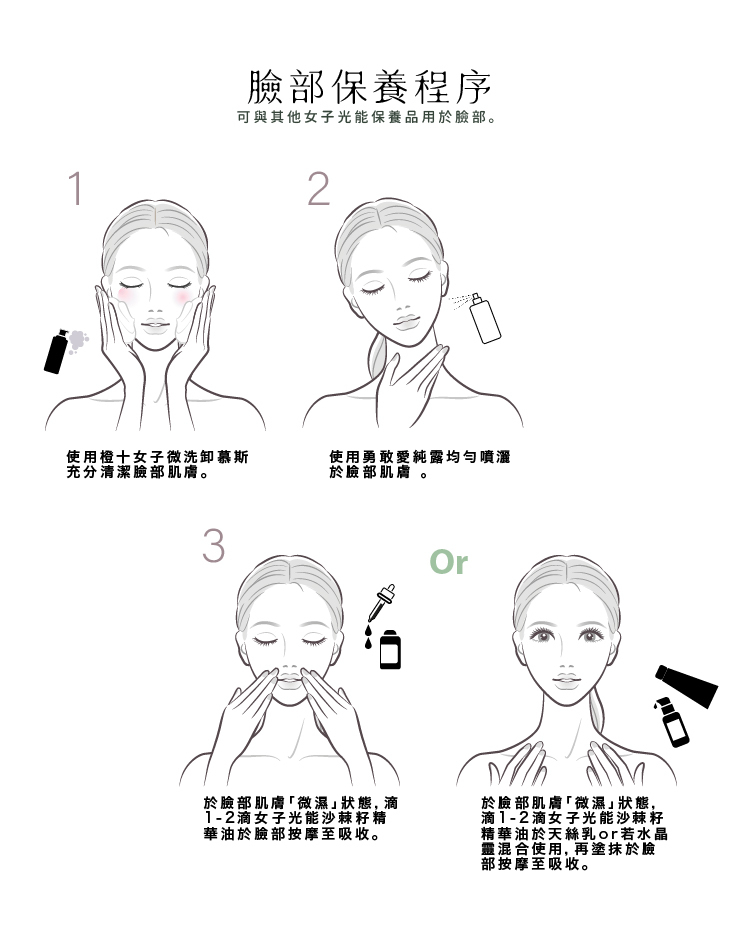 臉部保養程序
可與其他女子光能保養品用於臉部。

1

使用橙十女子微洗卸慕斯充分清潔臉部肌膚。

2

使用勇敢愛純露均勻噴灑於臉部肌膚 。

3

於臉部肌膚「微濕」狀態，滴1-2滴女子光能沙棘籽精華油於臉部按摩至吸收。

Or

於臉部肌膚「微濕」狀態，滴1-2滴女子光能沙棘籽精華油於天絲乳or若水晶靈混合使用，再塗抹於臉部按摩至吸收。