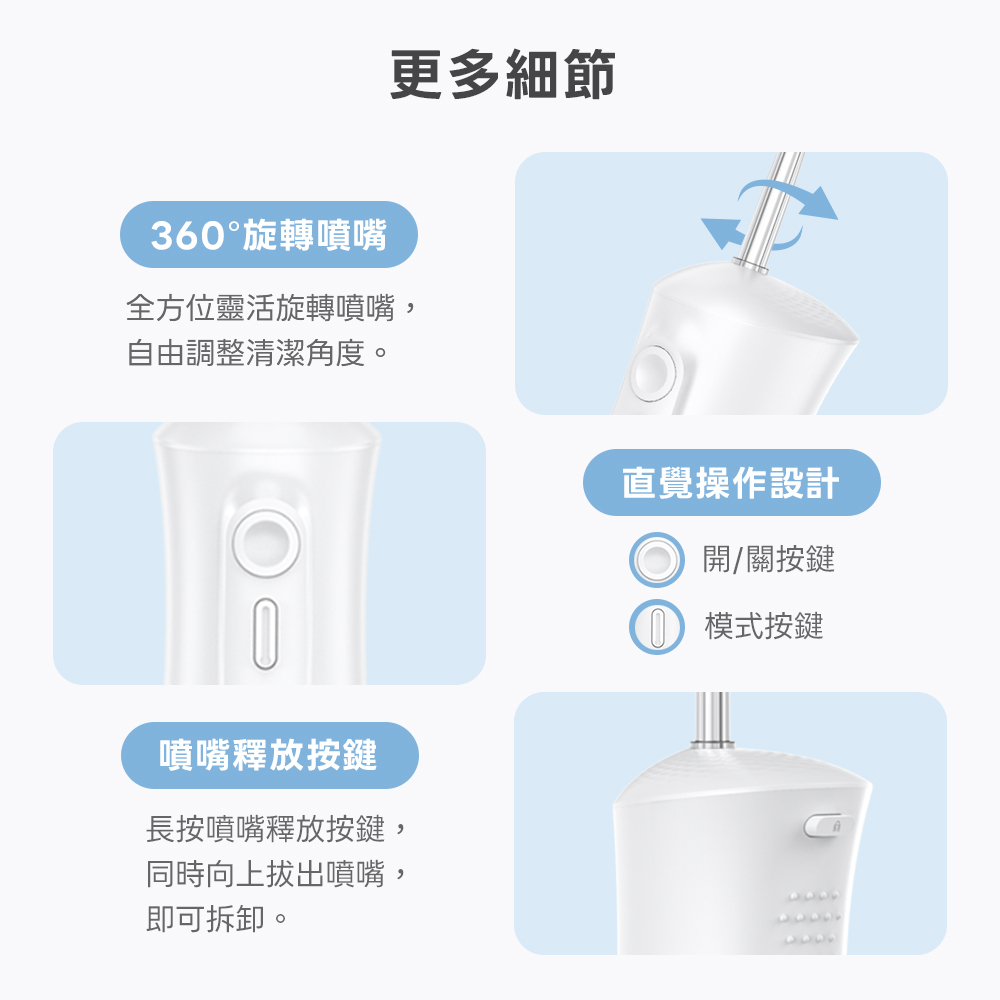 更多細節

360°旋轉噴嘴

全方位靈活旋轉噴嘴，自由調整清潔角度。

直覺操作設計

開/關按鍵

模式按鍵

噴嘴釋放按鍵

長按噴嘴釋放按鍵，同時向上拔出噴嘴，即可拆卸。