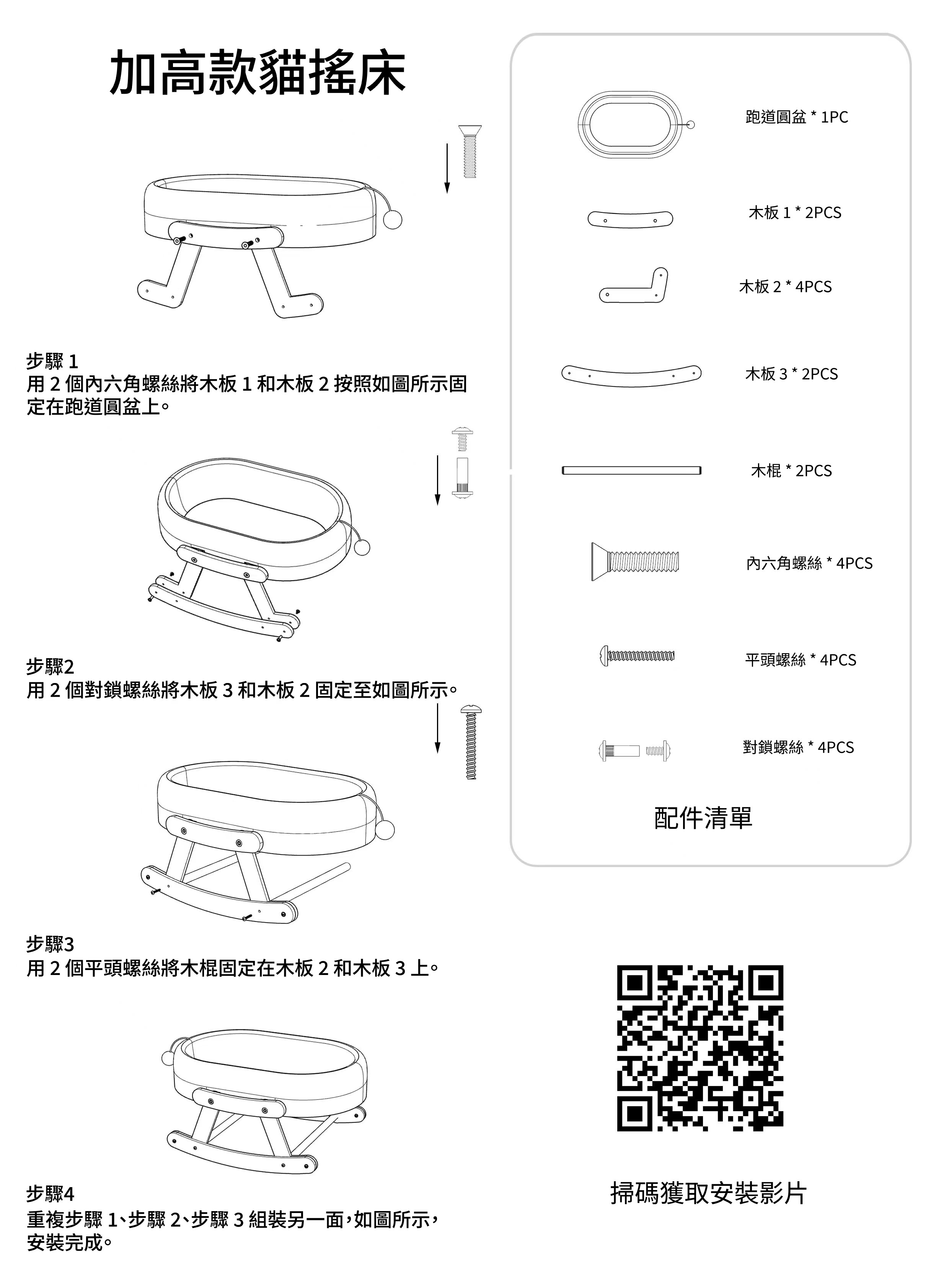 加高款貓搖床

步驟 1
用 2 個內六角螺絲將木板 1 和木板 2 按照如圖所示固定在跑道圓盆上。

步驟2
用 2 個對鎖螺絲將木板 3 和木板 2 固定至如圖所示。

步驟3
用 2 個平頭螺絲將木棍固定在木板 2 和木板 3 上。

步驟4
重複步驟 1、步驟 2、步驟 3 組裝另一面，如圖所示，安裝完成。

跑道圓盆 * 1PC
木板 1 * 2PCS
木板 2 * 4PCS
木板 3 * 2PCS
木棍 * 2PCS
內六角螺絲 * 4PCS
平頭螺絲 * 4PCS
對鎖螺絲 * 4PCS
配件清單

掃碼獲取安裝影片