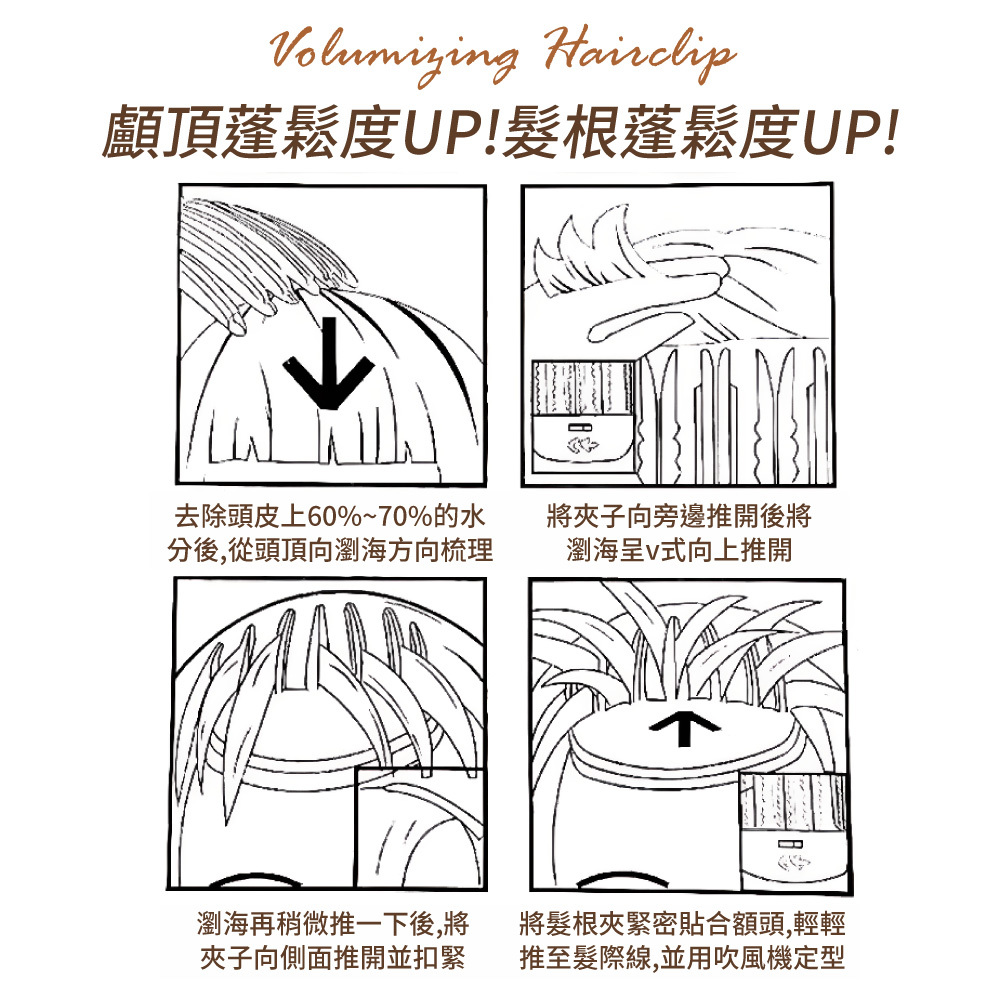 Volumizing Hairclip

顱頂蓬鬆度UP!髮根蓬鬆度UP!

去除頭皮上60%~70%的水分後,從頭頂向瀏海方向梳理

將夾子向旁邊推開後將瀏海呈v式向上推開

瀏海再稍微推一下後,將夾子向側面推開並扣緊

將髮根夾緊密貼合額頭,輕輕推至髮際線,並用吹風機定型