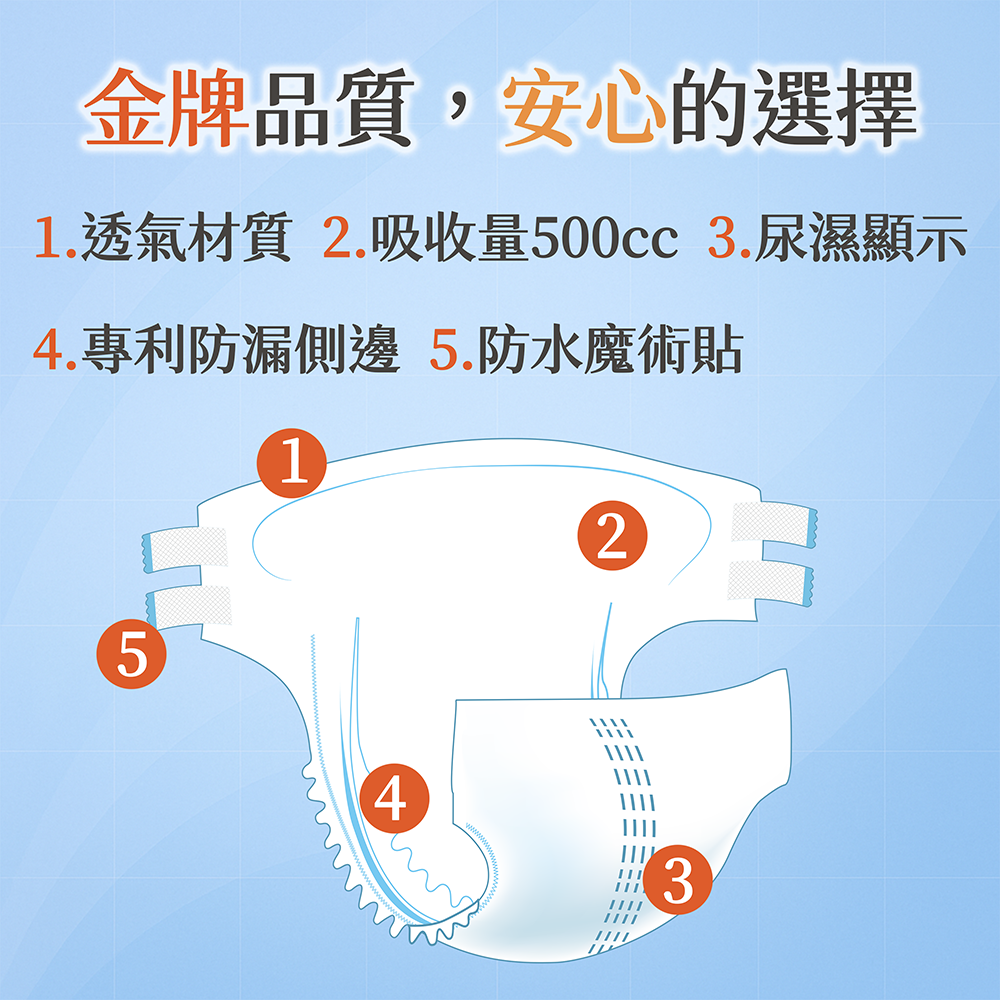 金牌品質，安心的選擇

1.透氣材質 2.吸收量500cc 3.尿濕顯示

4.專利防漏側邊 5.防水魔術貼

1

2

5

4

3