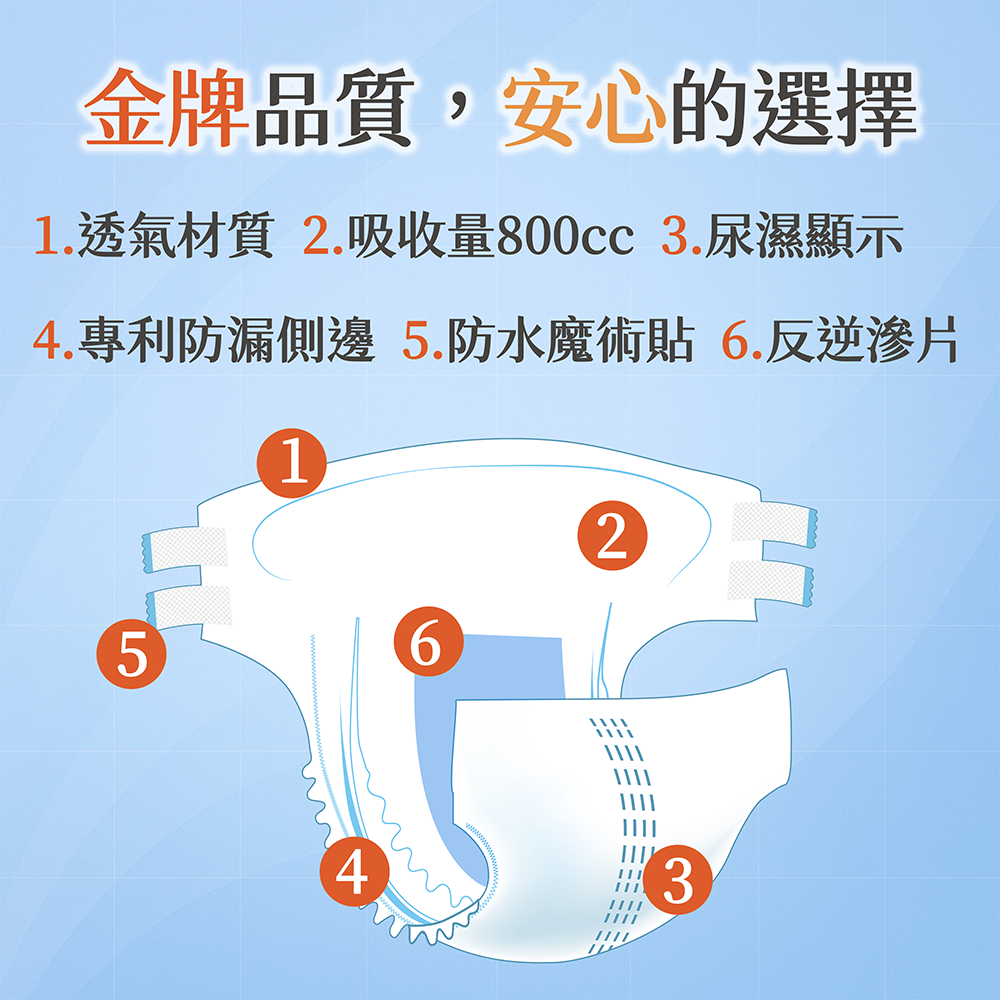 金牌品質，安心的選擇

1.透氣材質 2.吸收量800cc 3.尿濕顯示

4.專利防漏側邊 5.防水魔術貼 6.反逆滲片

1
2
5
6
4
3