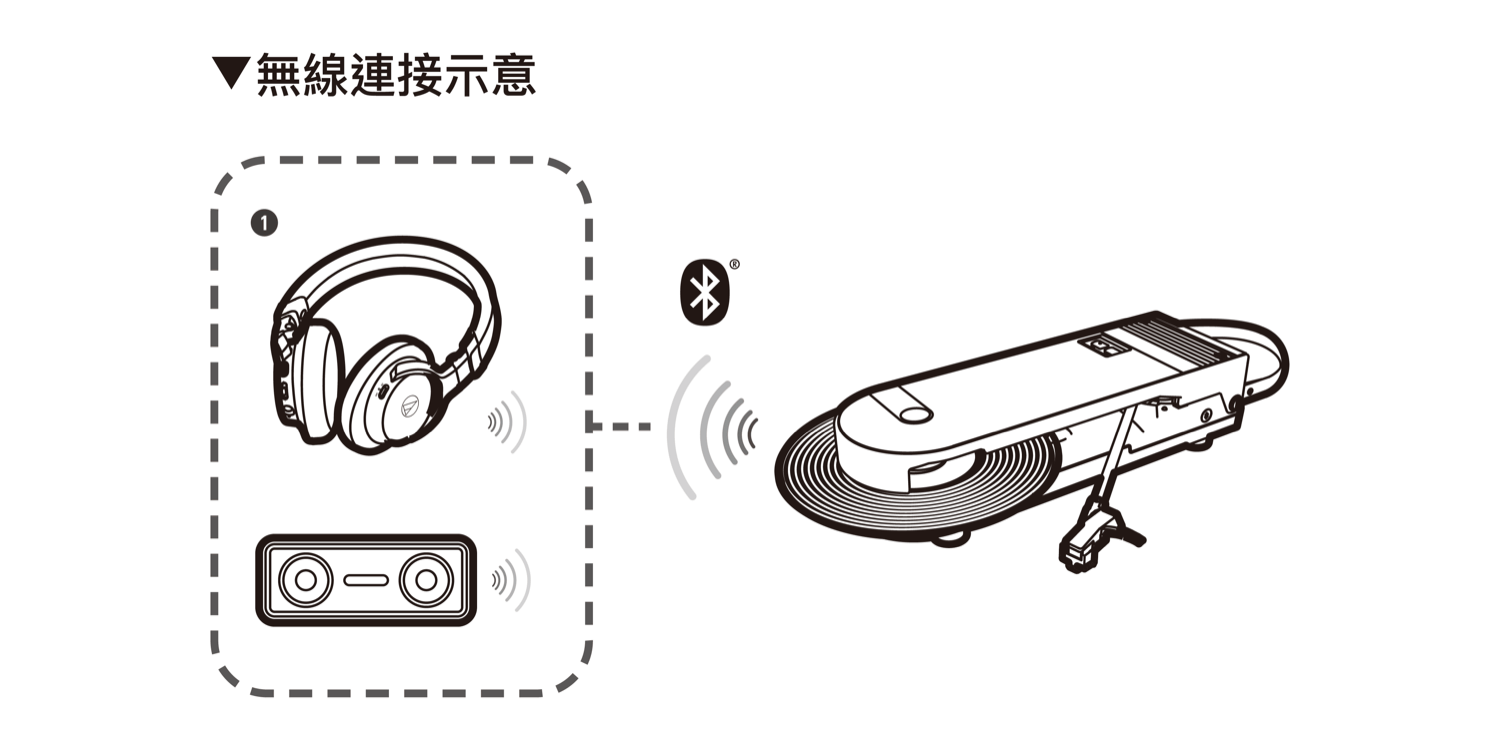 ▼無線連接示意

1

®