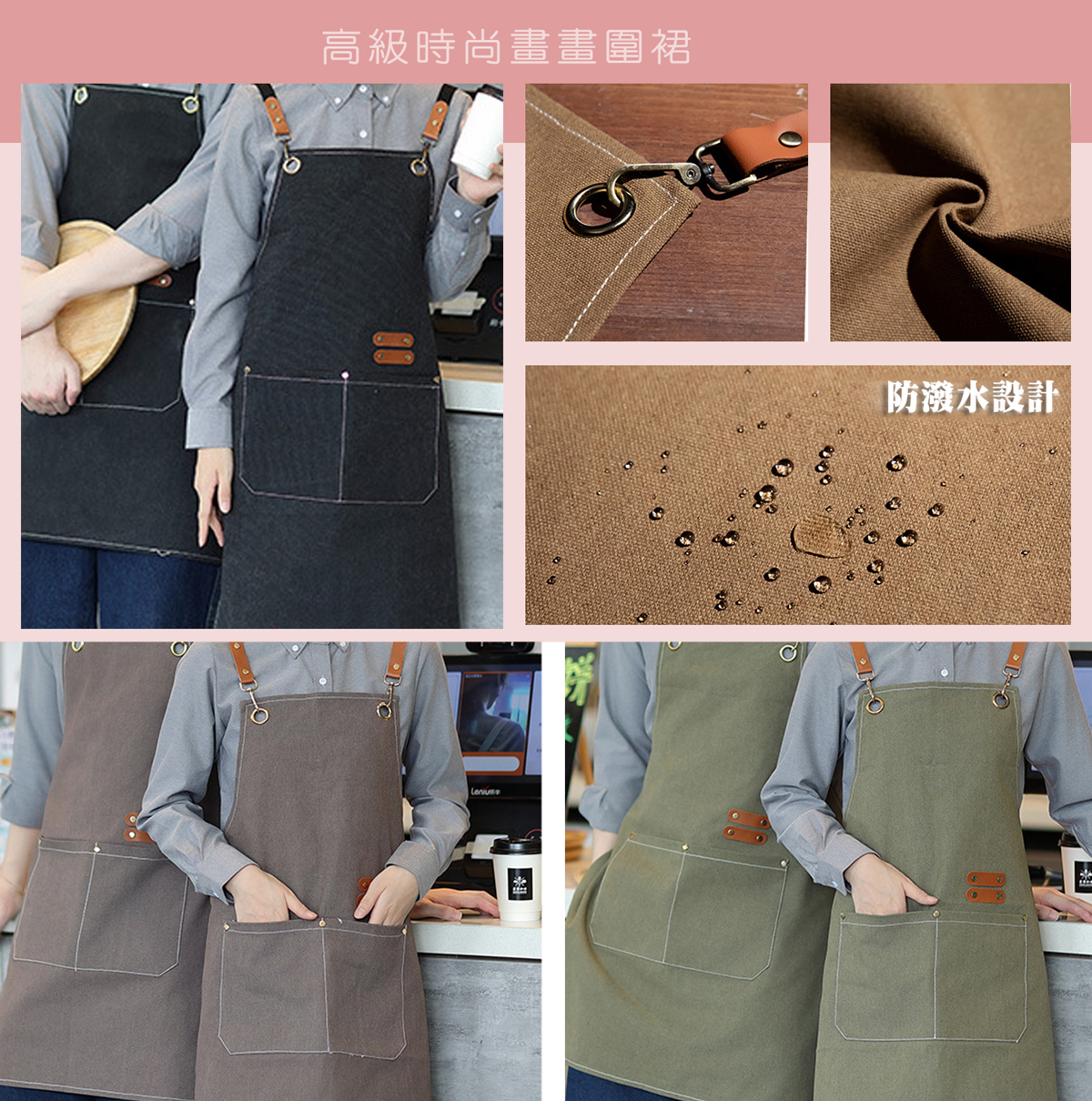 高級時尚畫畫圍裙

防潑水設計